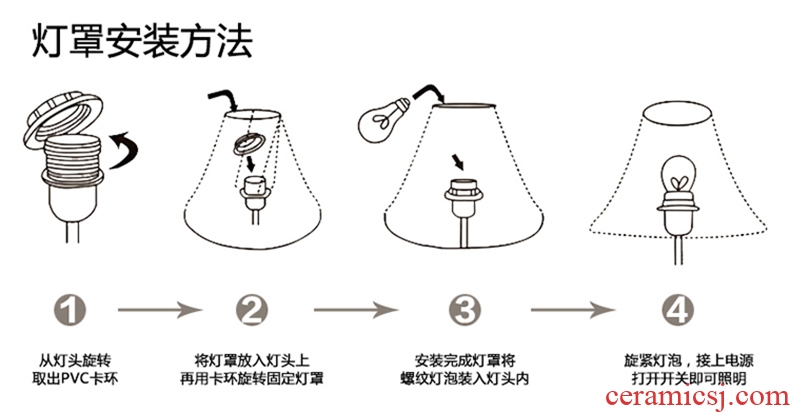 灯罩安装方法

1
从灯头旋转
取出PVC卡环

2
将灯罩放入灯头上
再用卡环旋转固定灯罩

3
安装完成灯罩将
螺纹灯泡装入灯头内

4
旋紧灯泡，接上电源
打开开关即可照明

ceramicsj.com