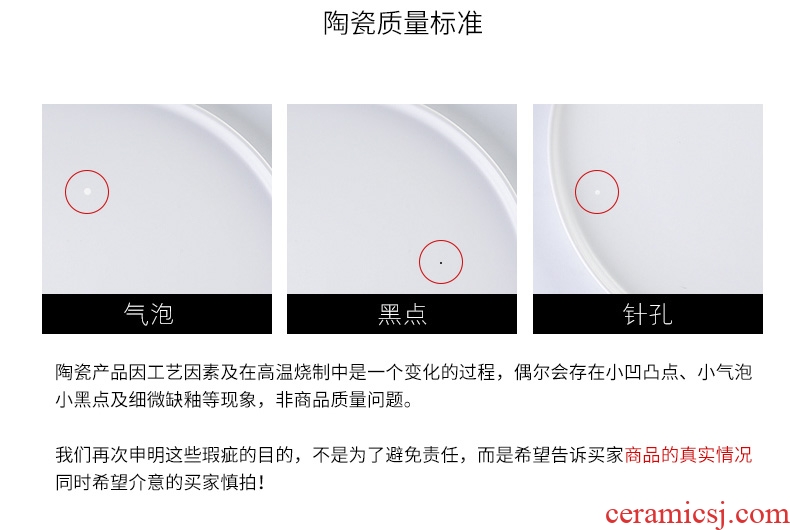 陶瓷质量标准

气泡

黑点

针孔

陶瓷产品因工艺因素及在高温烧制中是一个变化的过程，偶尔会存在小凹凸点、小气泡小黑点及细微缺釉等现象，非商品质量问题。

我们再次申明这些瑕疵的目的，不是为了避免责任，而是希望告诉买家商品的真实情况同时希望介意的买家慎拍！

ceramicsj.com