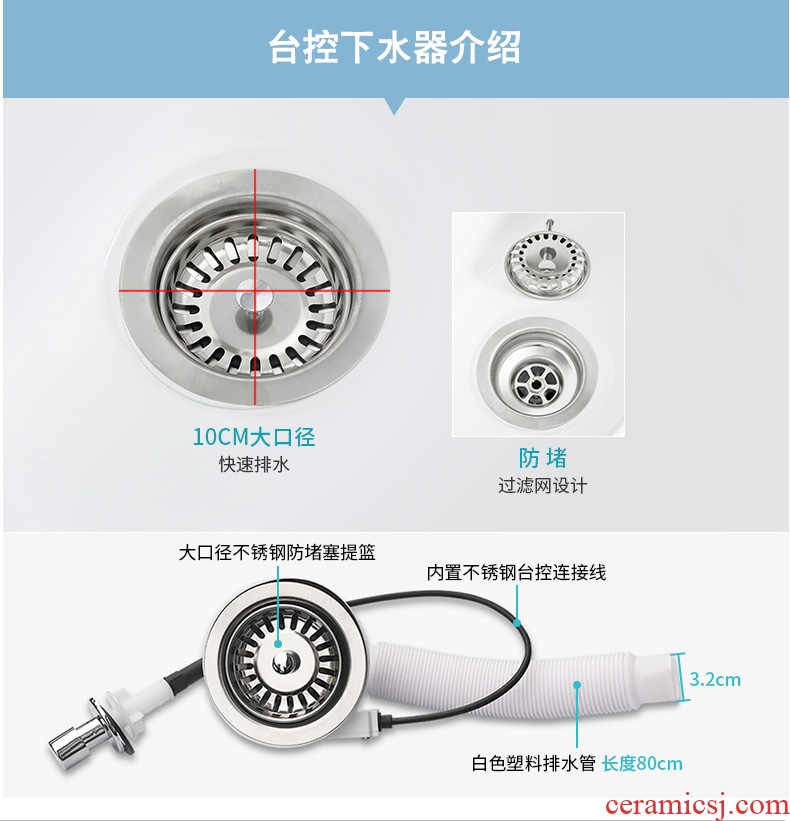 台控下水器介绍

10CM大口径
快速排水

防 堵
过滤网设计

大口径不锈钢防堵塞提篮

内置不锈钢台控连接线

3.2cm

白色塑料排水管 长度80cm

ceramicsj.com