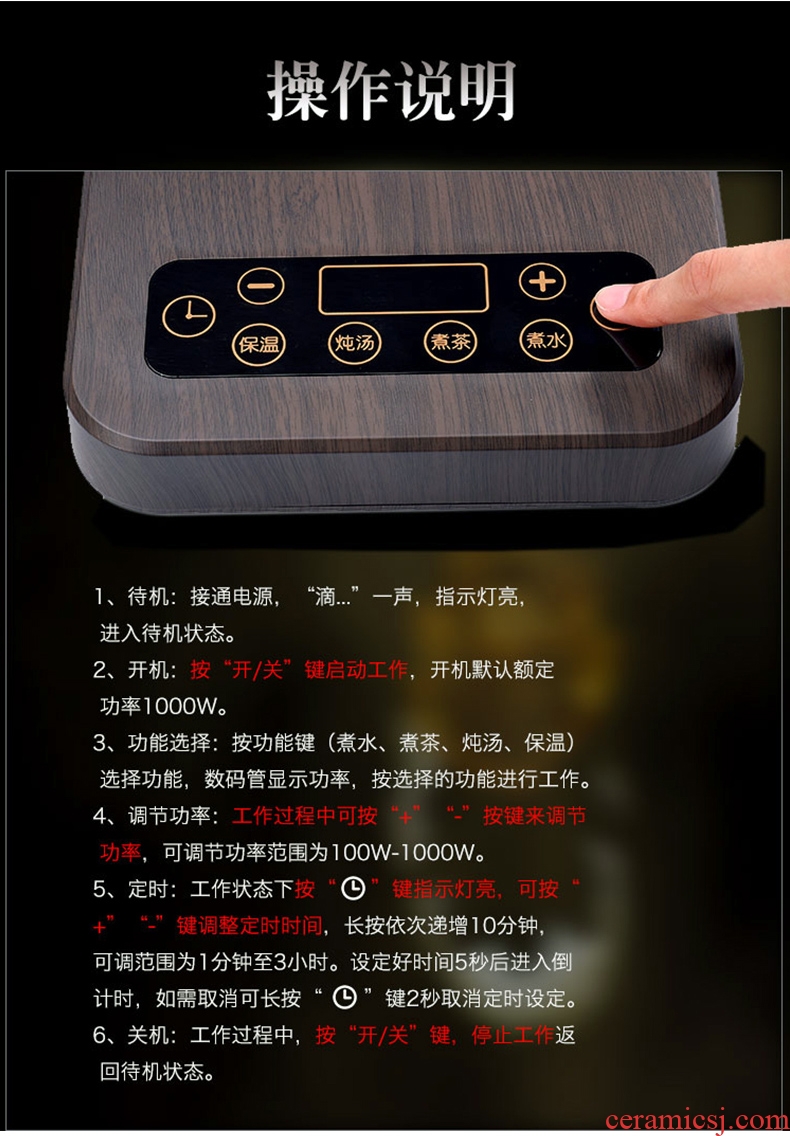 操作说明

保温 炖汤 煮茶 煮水

1、待机：接通电源，“滴...”一声，指示灯亮，进入待机状态。

2、开机：按“开/关”键启动工作，开机默认额定功率1000W。

3、功能选择：按功能键（煮水、煮茶、炖汤、保温）选择功能，数码管显示功率，按选择的功能进行工作。

4、调节功率：工作过程中可按“+”“-”按键来调节功率，可调节功率范围为100W-1000W。

5、定时：工作状态下按“ ”键指示灯亮，可按“+”“-”键调整定时时间，长按依次递增10分钟，可调范围为1分钟至3小时。设定好时间5秒后进入倒计时，如需取消可长按“ ”键2秒取消定时设定。

6、关机：工作过程中，按“开/关”键，停止工作返回待机状态。

ceramicsj.com