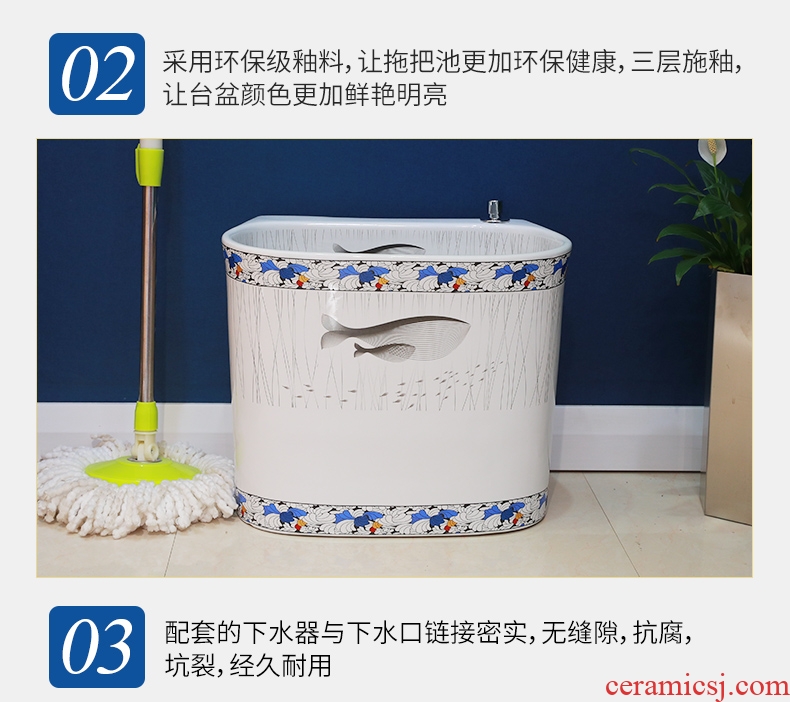 02

采用环保级釉料，让拖把池更加环保健康，三层施釉，让台盆颜色更加鲜艳明亮

03

配套的下水器与下水口链接密实，无缝隙，抗腐，坑裂，经久耐用

ceramicsj.com