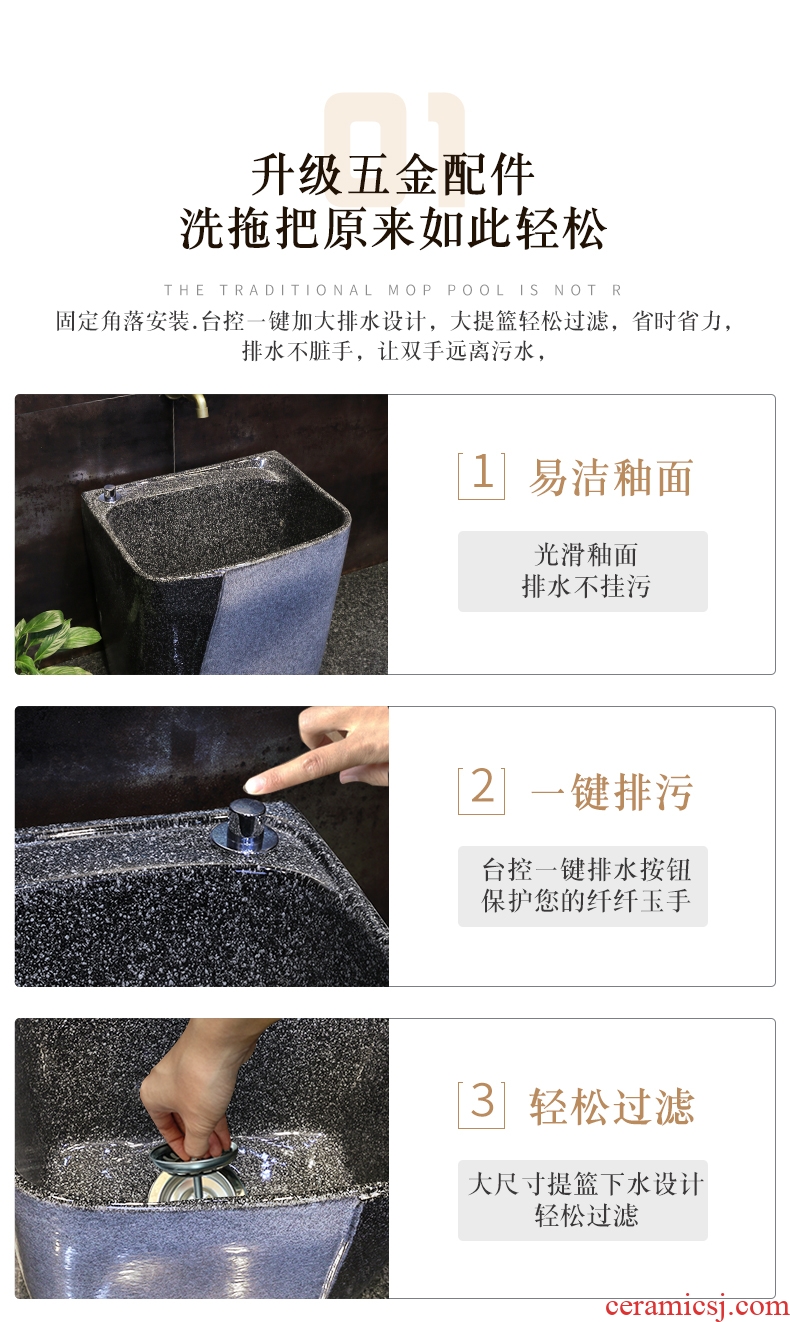 01

升级五金配件
洗拖把原来如此轻松

THE TRADITIONAL MOP POOL IS NOT R

固定角落安装.台控一键加大排水设计，大提篮轻松过滤，省时省力，排水不脏手，让双手远离污水，

1 易洁釉面

光滑釉面
排水不挂污

2 一键排污

台控一键排水按钮
保护您的纤纤玉手

3 轻松过滤

大尺寸提篮下水设计
轻松过滤

ceramicsj.com