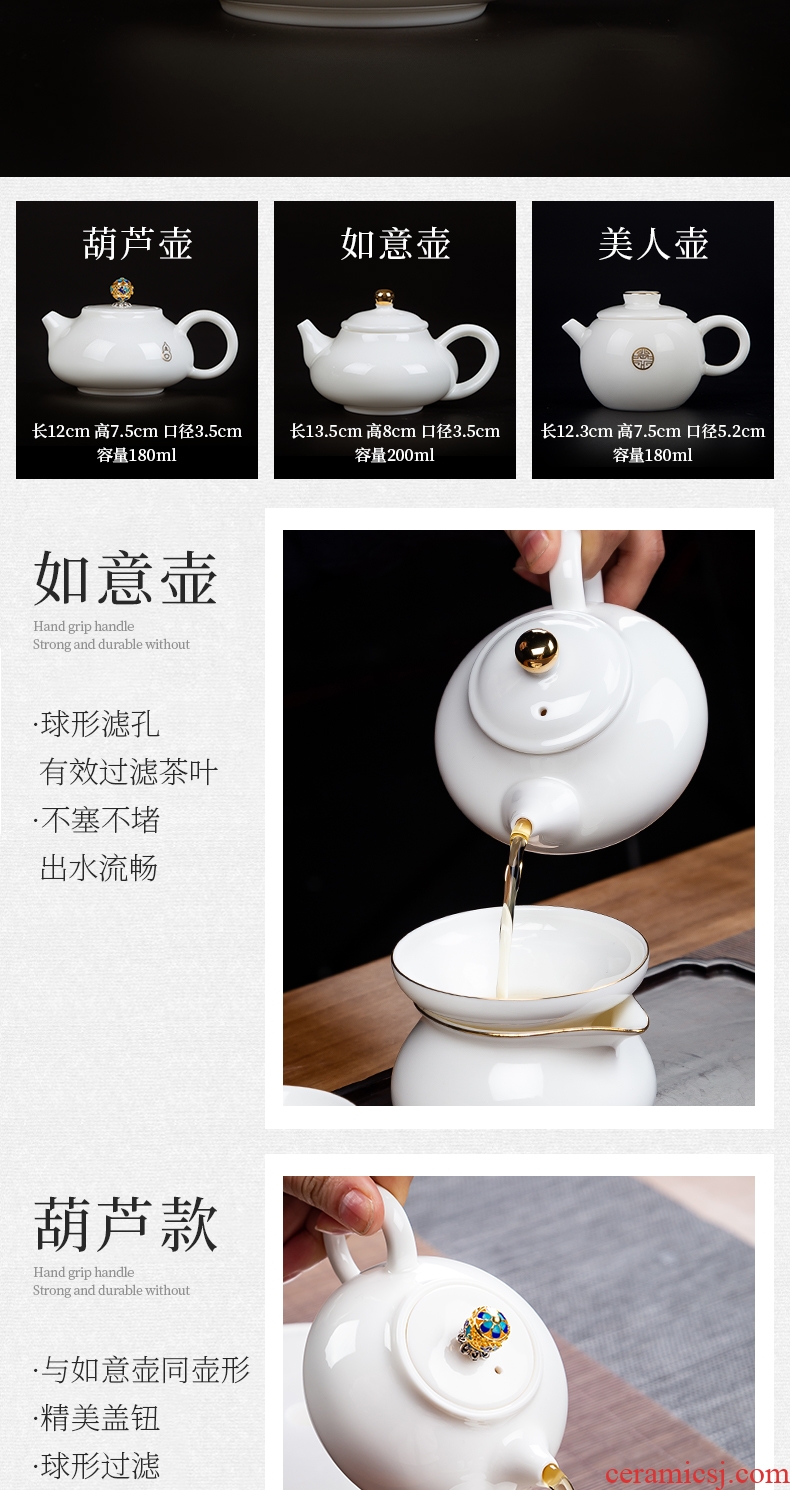 葫芦壶

长12cm 高7.5cm 口径3.5cm 容量180ml

如意壶

长13.5cm 高8cm 口径3.5cm 容量200ml

美人壶

长12.3cm 高7.5cm 口径5.2cm 容量180ml

如意壶

Hand grip handle
Strong and durable without

·球形滤孔
有效过滤茶叶
·不塞不堵
出水流畅

葫芦款

Hand grip handle
Strong and durable without

·与如意壶同壶形
·精美盖钮
·球形过滤

ceramicsj.com