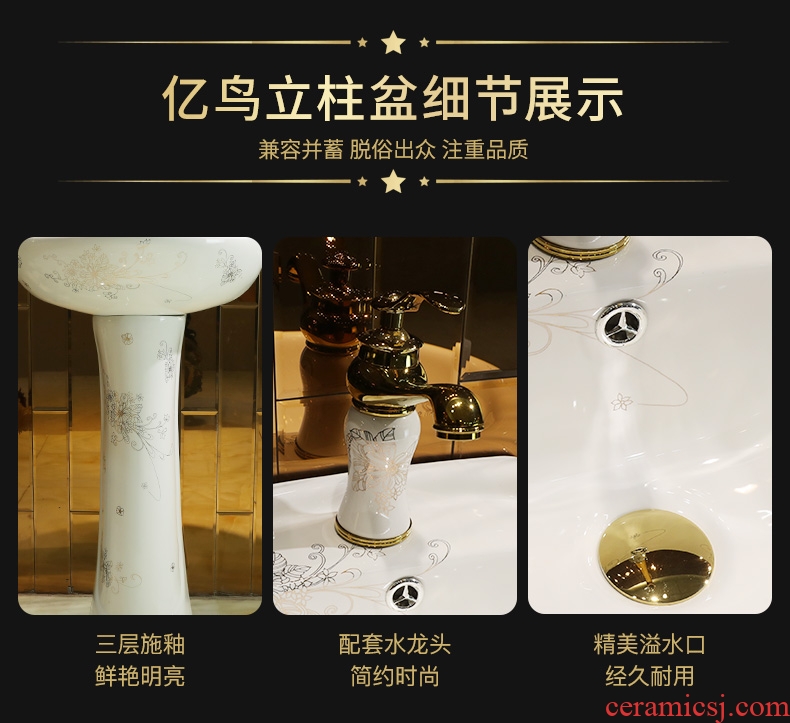 亿鸟立柱盆细节展示

兼容并蓄 脱俗出众 注重品质

三层施釉
鲜艳明亮

配套水龙头
简约时尚

精美溢水口
经久耐用

ceramicsj.com