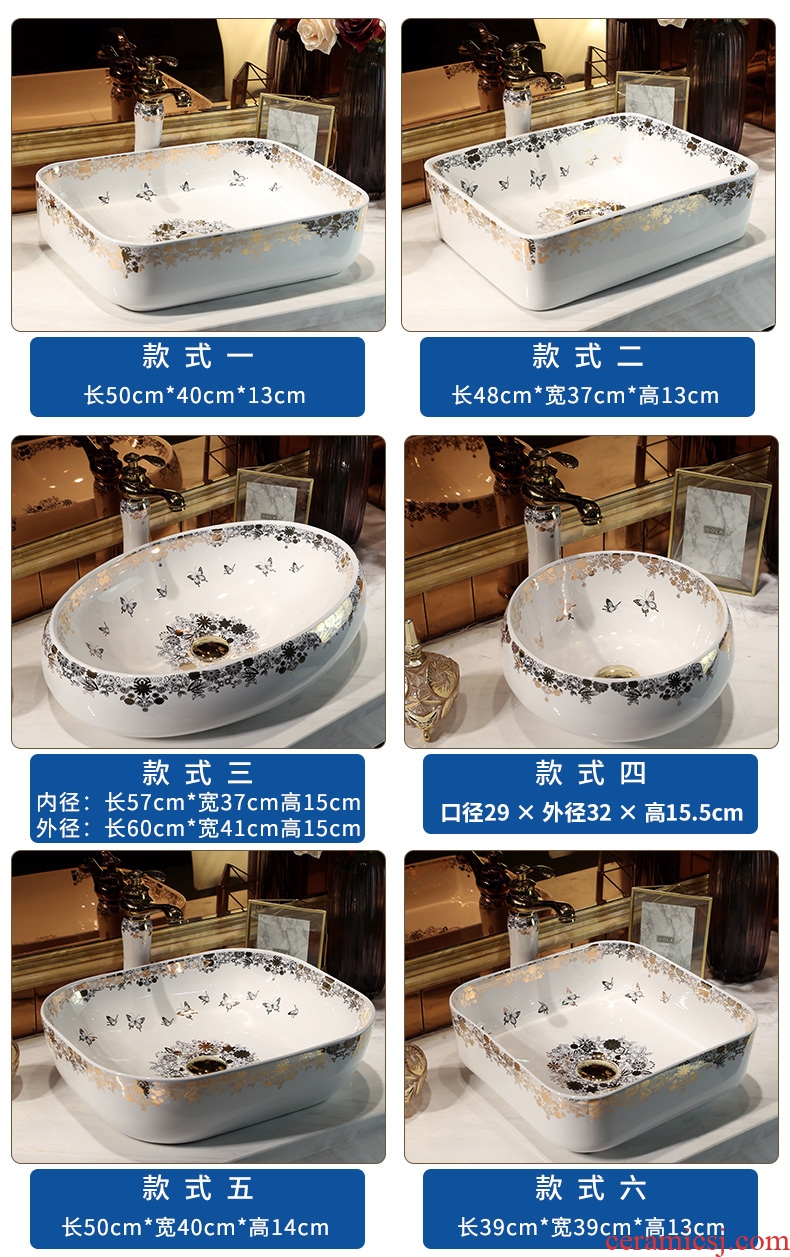 款式一
长50cm*40cm*13cm

款式二
长48cm*宽37cm*高13cm

款式三
内径：长57cm*宽37cm高15cm
外径：长60cm*宽41cm高15cm

款式四
口径29 × 外径32 × 高15.5cm

款式五
长50cm*宽40cm*高14cm

款式六
长39cm*宽39cm*高13cm

ceramicsj.com