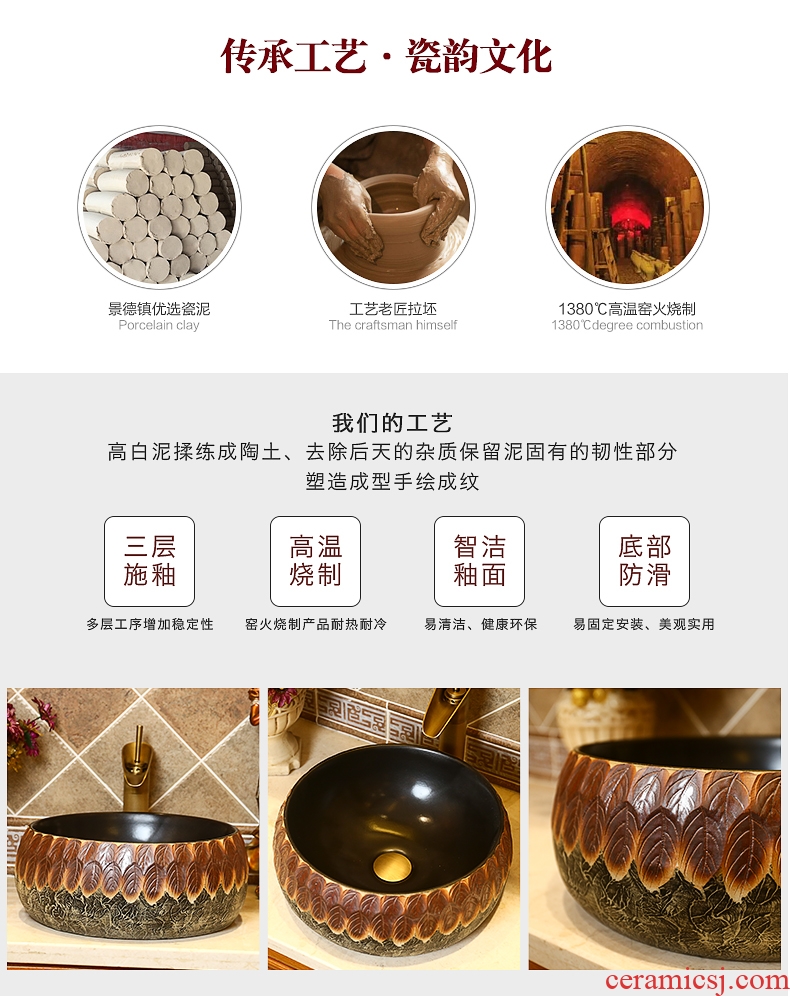 传承工艺 · 瓷韵文化

景德镇优选瓷泥
Porcelain clay

工艺老匠拉坯
The craftsman himself

1380℃高温窑火烧制
1380℃degree combustion

我们的工艺
高白泥揉练成陶土、去除后天的杂质保留泥固有的韧性部分
塑造成型手绘成纹

三层施釉
多层工序增加稳定性

高温烧制
窑火烧制产品耐热耐冷

智洁釉面
易清洁、健康环保

底部防滑
易固定安装、美观实用

ceramicsj.com