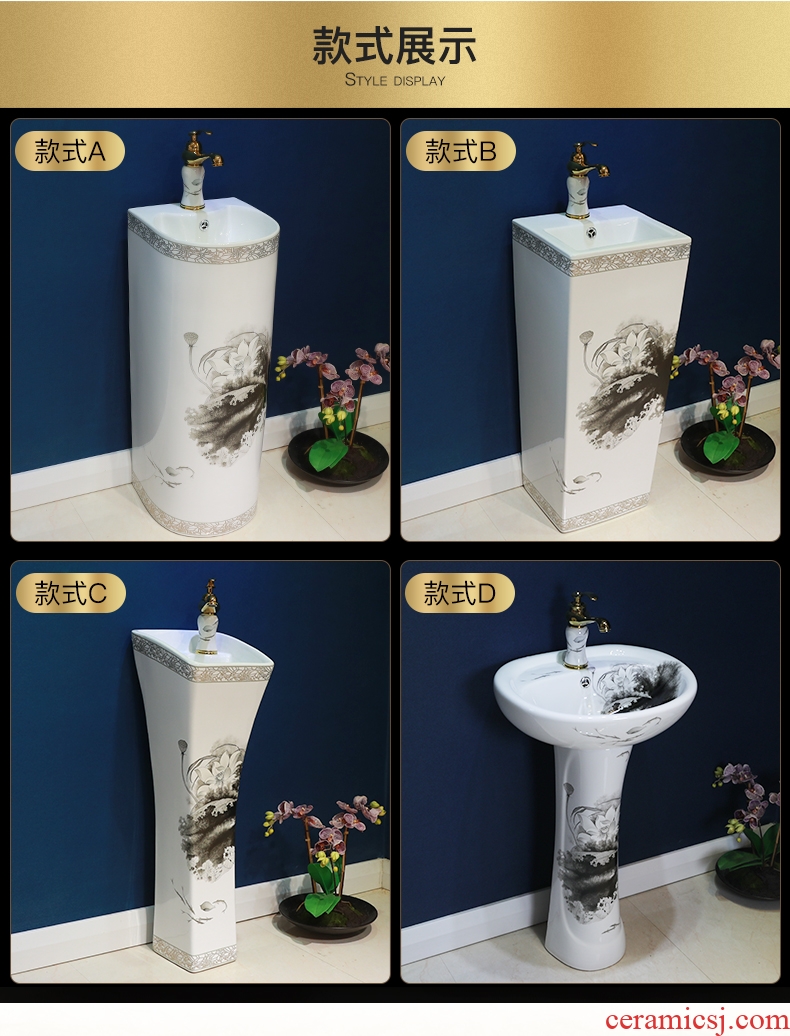 款式展示
STYLE DISPLAY

款式A

款式B

款式C

款式D

ceramicsj.com