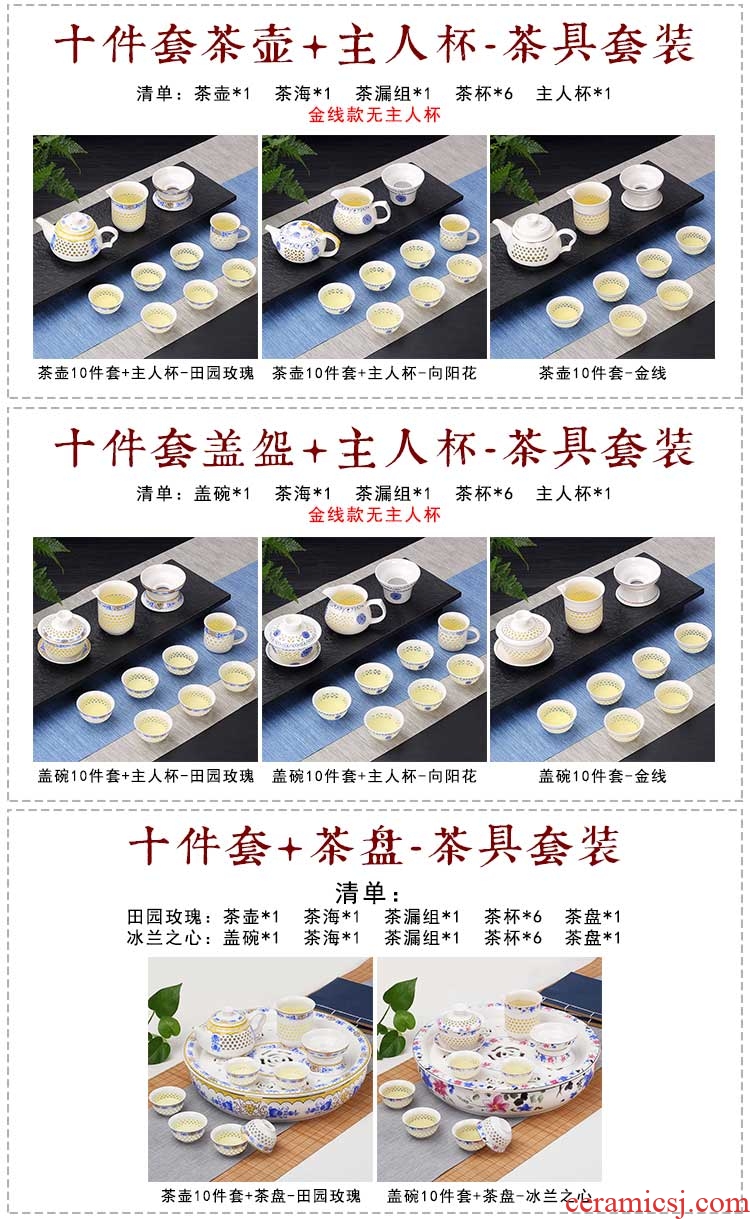 十件套茶壶+主人杯-茶具套装

清单：茶壶*1 茶海*1 茶漏组*1 茶杯*6 主人杯*1

金线款无主人杯

茶壶10件套+主人杯-田园玫瑰

茶壶10件套+主人杯-向阳花

茶壶10件套-金线

十件套盖盌+主人杯-茶具套装

清单：盖碗*1 茶海*1 茶漏组*1 茶杯*6 主人杯*1

金线款无主人杯

盖碗10件套+主人杯-田园玫瑰

盖碗10件套+主人杯-向阳花

盖碗10件套-金线

十件套+茶盘-茶具套装

清单：

田园玫瑰：茶壶*1 茶海*1 茶漏组*1 茶杯*6 茶盘*1

冰兰之心：盖碗*1 茶海*1 茶漏组*1 茶杯*6 茶盘*1

茶壶10件套+茶盘-田园玫瑰

盖碗10件套+茶盘-冰兰之心

ceramicsj.com