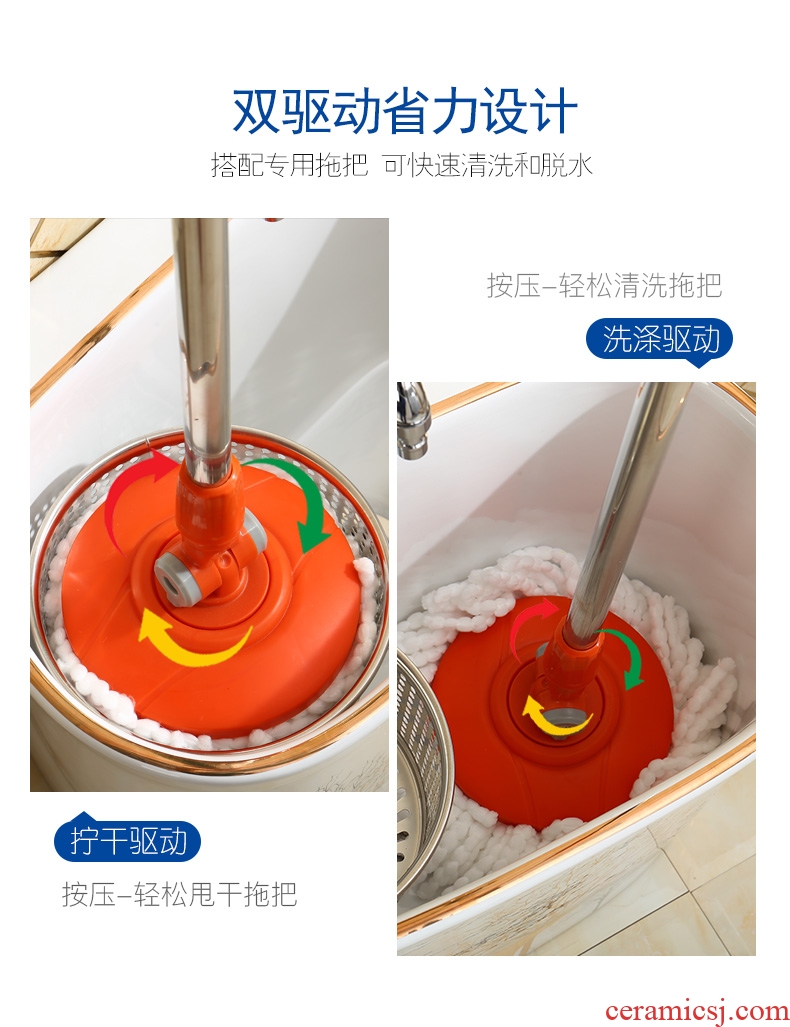 双驱动省力设计
搭配专用拖把 可快速清洗和脱水

按压–轻松清洗拖把
洗涤驱动

拧干驱动
按压–轻松甩干拖把

ceramicsj.com