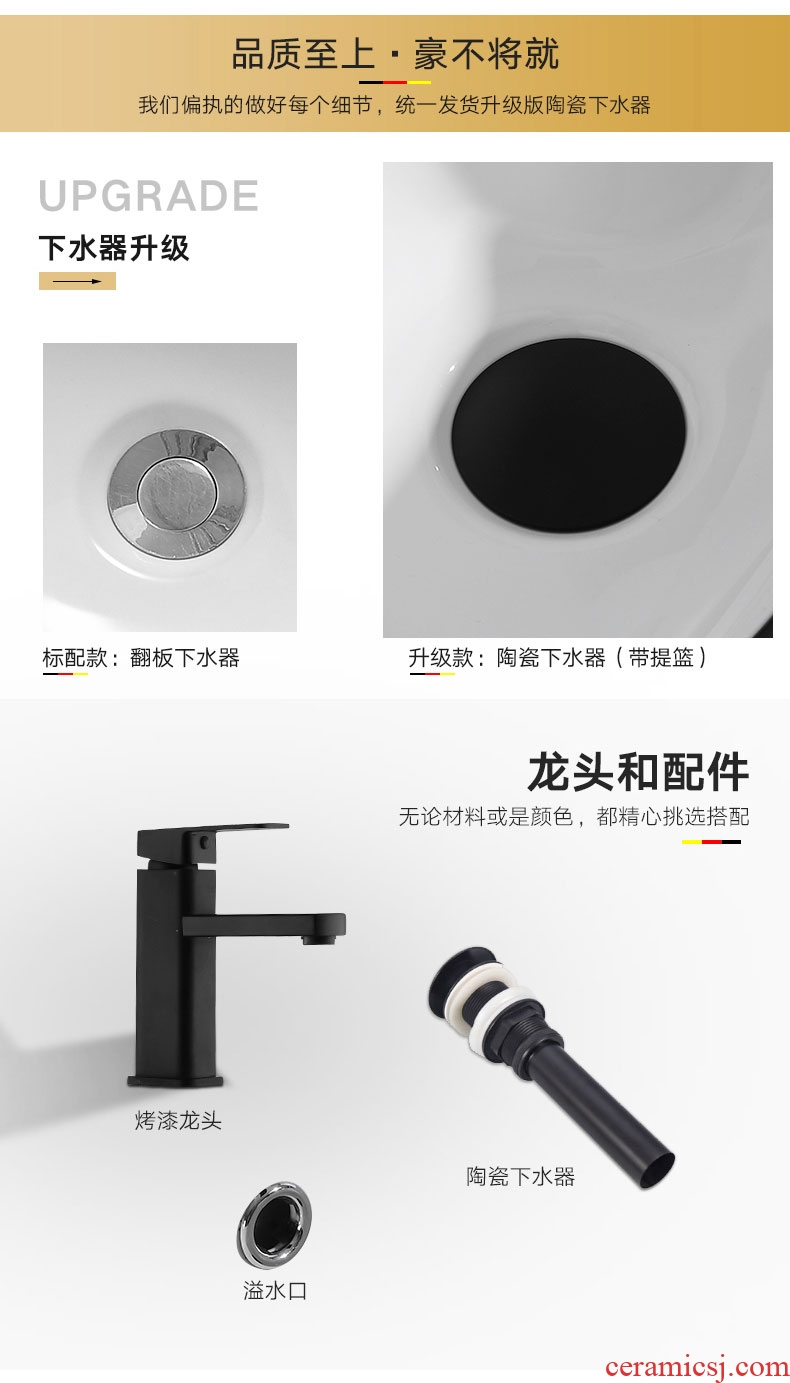 品质至上 · 豪不将就

我们偏执的做好每个细节，统一发货升级版陶瓷下水器

UPGRADE

下水器升级

标配款：翻板下水器

升级款：陶瓷下水器（带提篮）

龙头和配件

无论材料或是颜色，都精心挑选搭配

烤漆龙头

陶瓷下水器

溢水口

ceramicsj.com