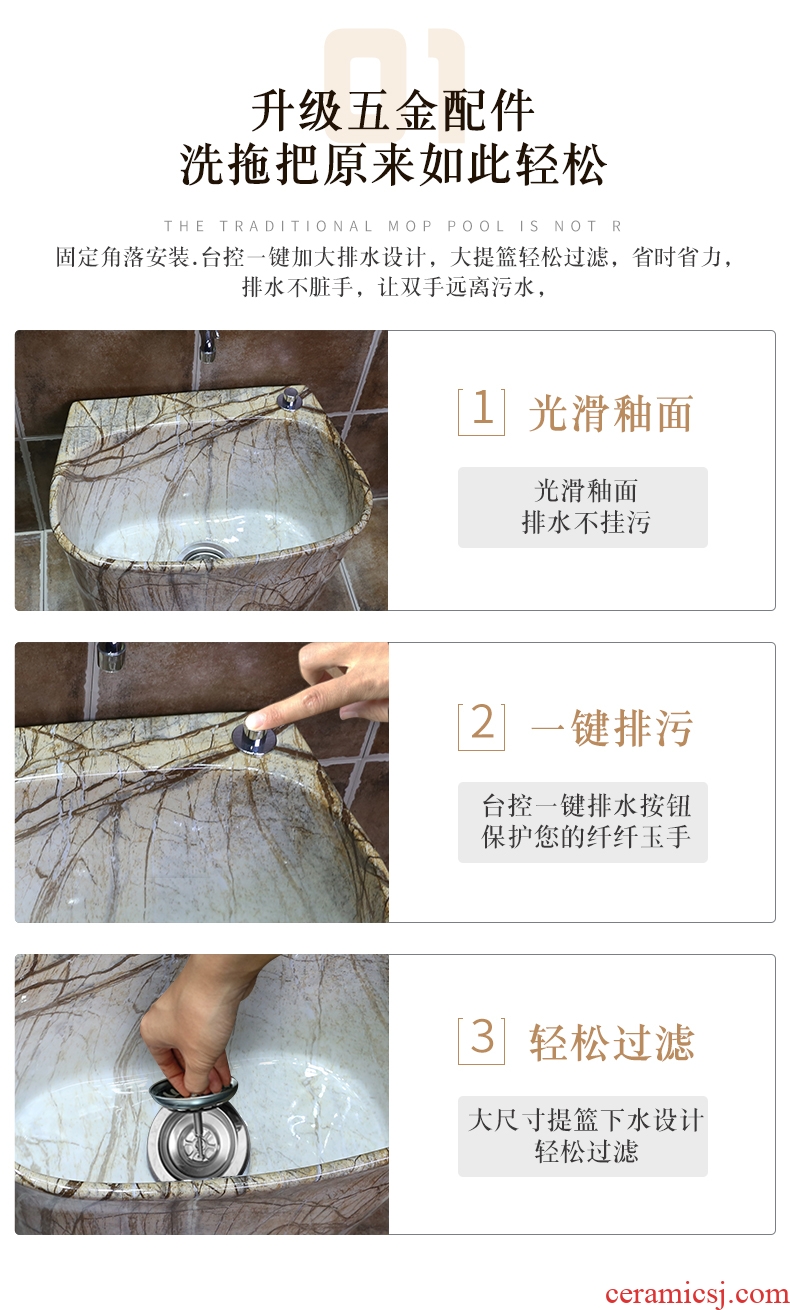 01

升级五金配件
洗拖把原来如此轻松

THE TRADITIONAL MOP POOL IS NOT R

固定角落安装.台控一键加大排水设计，大提篮轻松过滤，省时省力，排水不脏手，让双手远离污水，

1 光滑釉面

光滑釉面
排水不挂污

2 一键排污

台控一键排水按钮
保护您的纤纤玉手

3 轻松过滤

大尺寸提篮下水设计
轻松过滤

ceramicsj.com