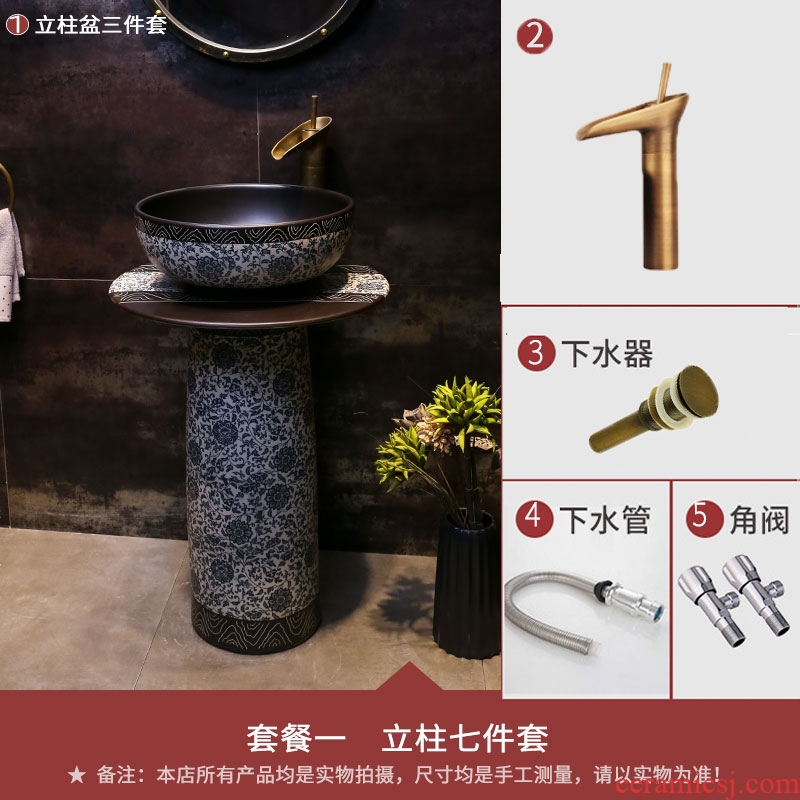 ① 立柱盆三件套

2

3 下水器

4 下水管

5 角阀

套餐一 立柱七件套

★ 备注：本店所有产品均是实物拍摄，尺寸均是手工测量，请以实物为准！

ceramicsj.com