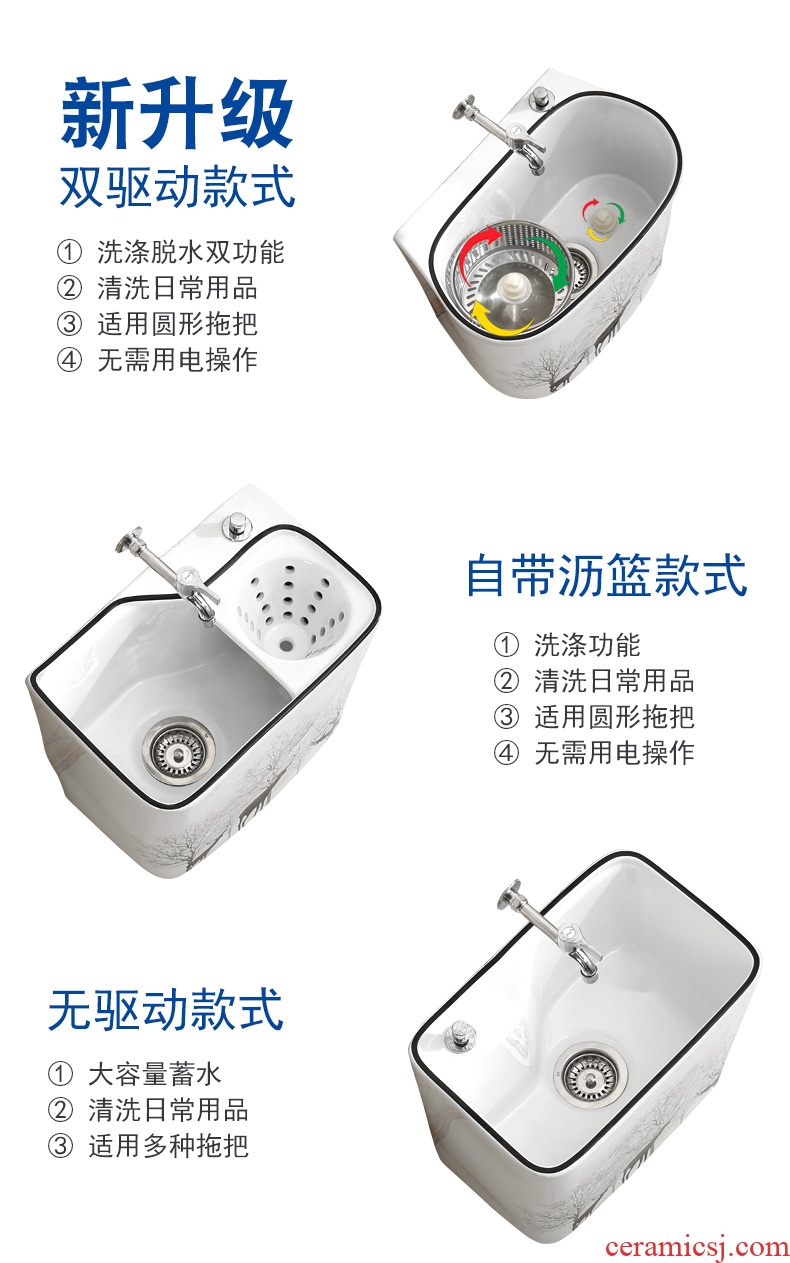 新升级
双驱动款式

① 洗涤脱水双功能
② 清洗日常用品
③ 适用圆形拖把
④ 无需用电操作

自带沥篮款式

① 洗涤功能
② 清洗日常用品
③ 适用圆形拖把
④ 无需用电操作

无驱动款式

① 大容量蓄水
② 清洗日常用品
③ 适用多种拖把

ceramicsj.com