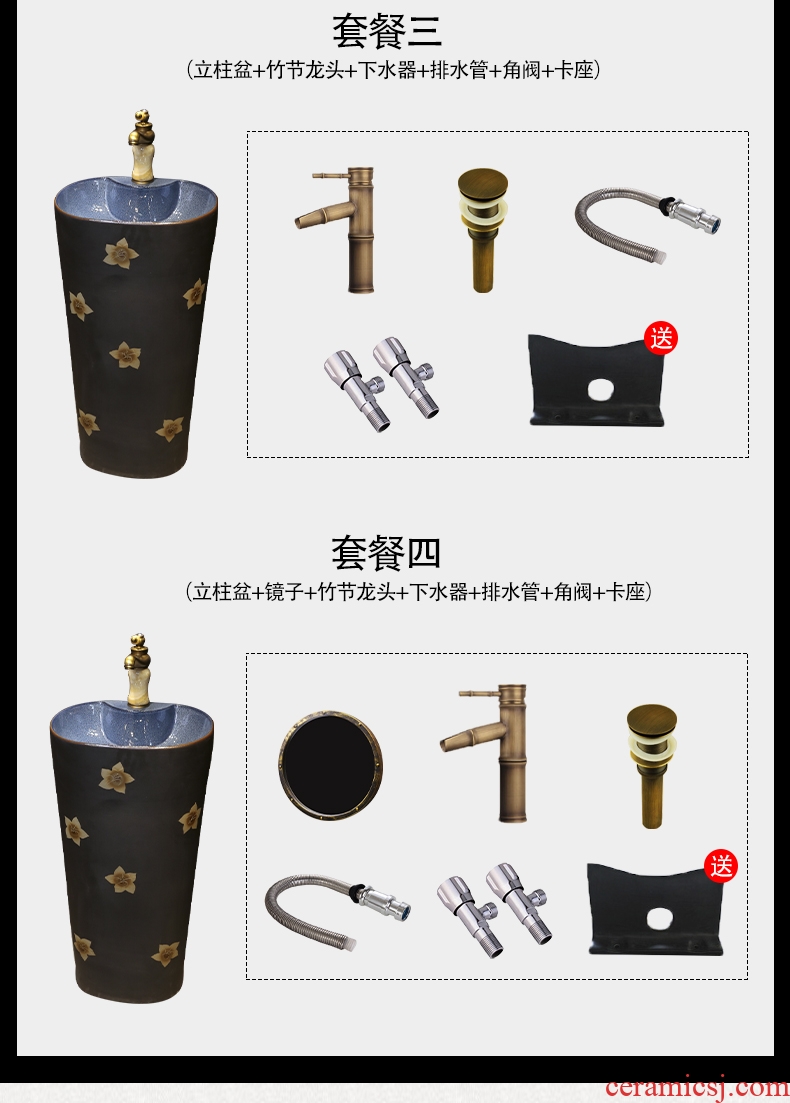 套餐三

(立柱盆+竹节龙头+下水器+排水管+角阀+卡座)

送

套餐四

(立柱盆+镜子+竹节龙头+下水器+排水管+角阀+卡座)

送

ceramicsj.com