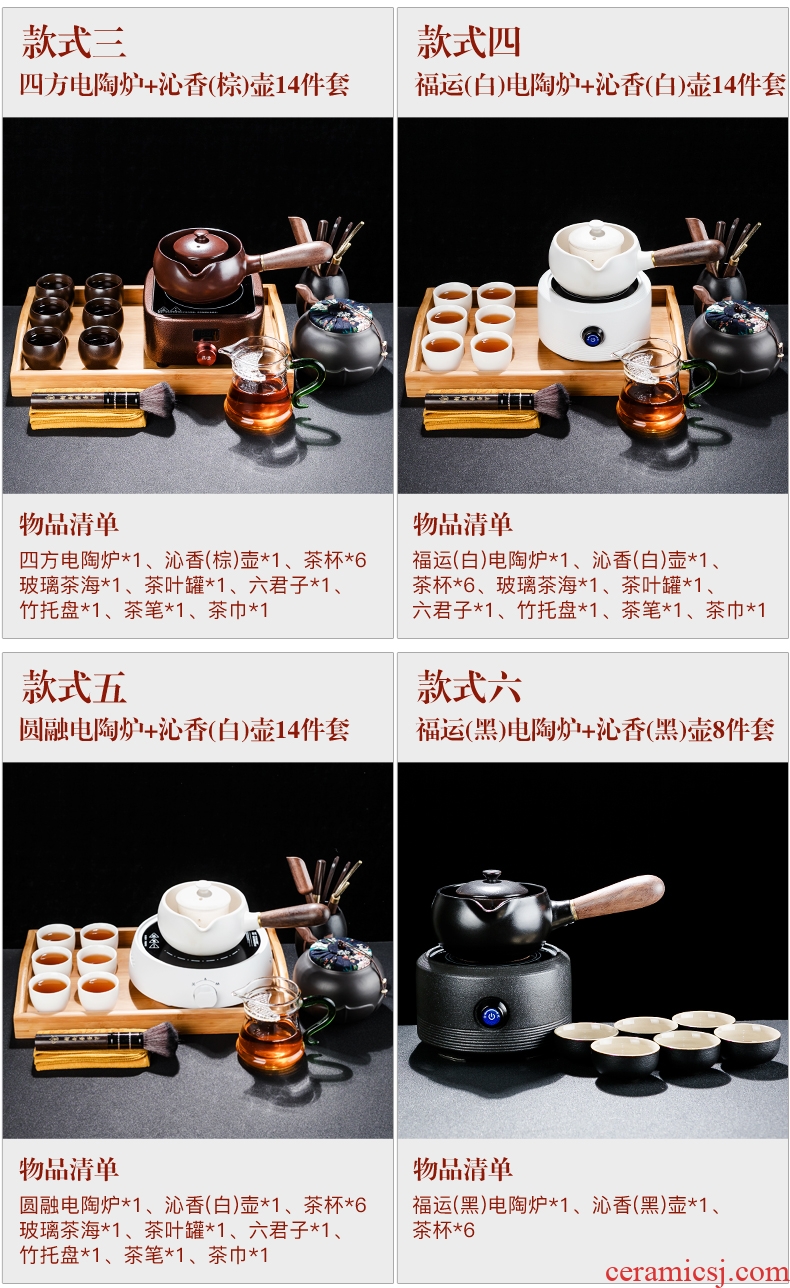 款式三
四方电陶炉+沁香(棕)壶14件套

物品清单
四方电陶炉*1、沁香(棕)壶*1、茶杯*6
玻璃茶海*1、茶叶罐*1、六君子*1、
竹托盘*1、茶笔*1、茶巾*1

款式四
福运(白)电陶炉+沁香(白)壶14件套

物品清单
福运(白)电陶炉*1、沁香(白)壶*1、
茶杯*6、玻璃茶海*1、茶叶罐*1、
六君子*1、竹托盘*1、茶笔*1、茶巾*1

款式五
圆融电陶炉+沁香(白)壶14件套

物品清单
圆融电陶炉*1、沁香(白)壶*1、茶杯*6
玻璃茶海*1、茶叶罐*1、六君子*1、
竹托盘*1、茶笔*1、茶巾*1

款式六
福运(黑)电陶炉+沁香(黑)壶8件套

物品清单
福运(黑)电陶炉*1、沁香(黑)壶*1、
茶杯*6

ceramicsj.com