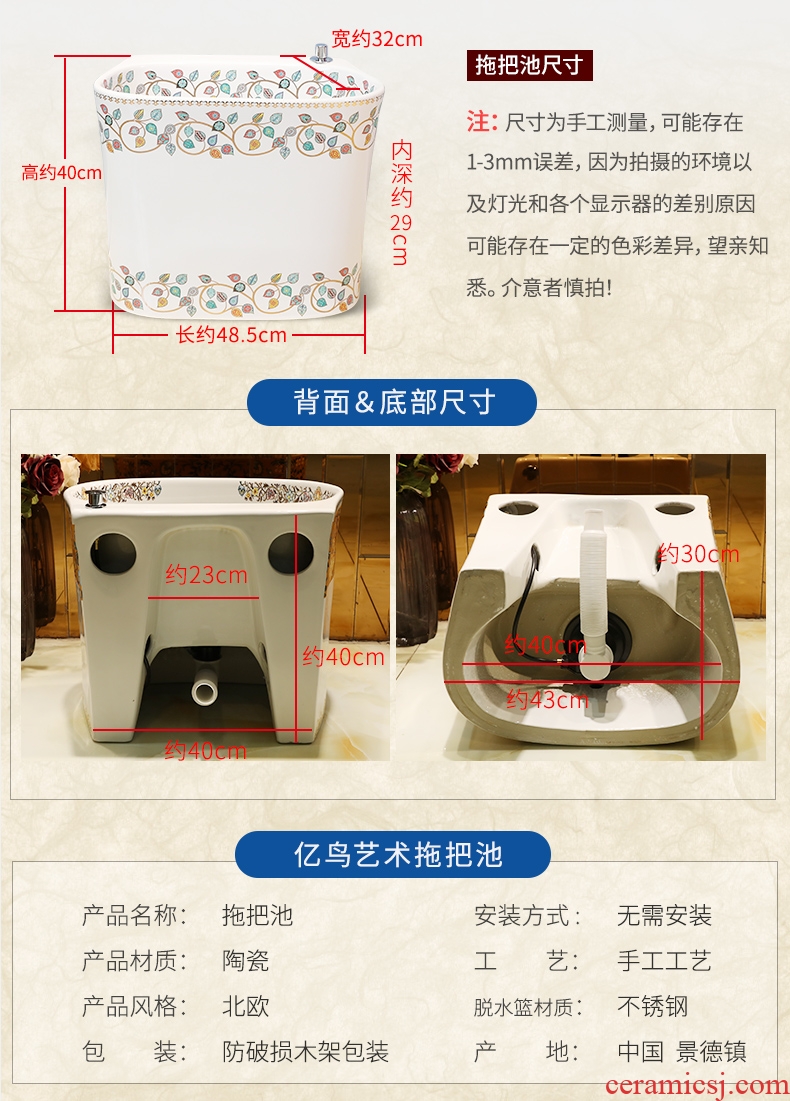 宽约32cm

高约40cm

内深约29cm

长约48.5cm

拖把池尺寸

注: 尺寸为手工测量, 可能存在1-3mm误差, 因为拍摄的环境以及灯光和各个显示器的差别原因可能存在一定的色彩差异, 望亲知悉。介意者慎拍!

背面&底部尺寸

约23cm

约40cm

约40cm

约30cm

约40cm

约43cm

亿鸟艺术拖把池

产品名称: 拖把池
产品材质: 陶瓷
产品风格: 北欧
包 装: 防破损木架包装

安装方式: 无需安装
工 艺: 手工工艺
脱水篮材质: 不锈钢
产 地: 中国 景德镇

ceramicsj.com