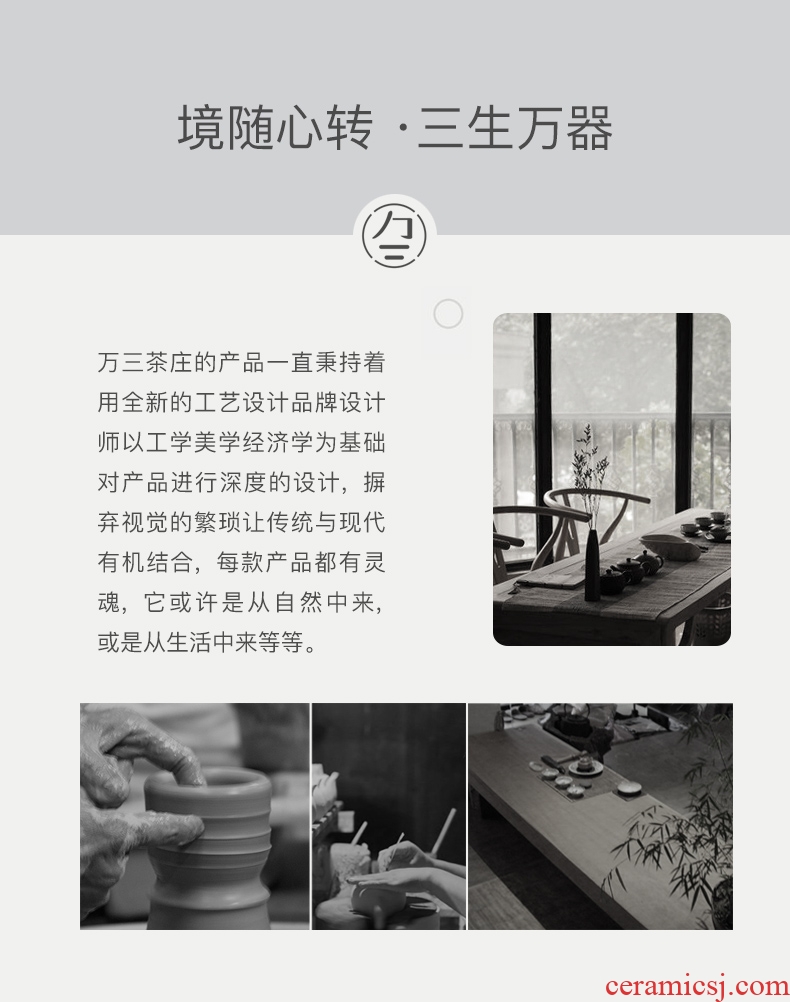 境随心转 ·三生万器

万三茶庄的产品一直秉持着用全新的工艺设计品牌设计师以工学美学经济学为基础对产品进行深度的设计，摒弃视觉的繁琐让传统与现代有机结合，每款产品都有灵魂，它或许是从自然中来，或是从生活中来等等。

ceramicsj.com