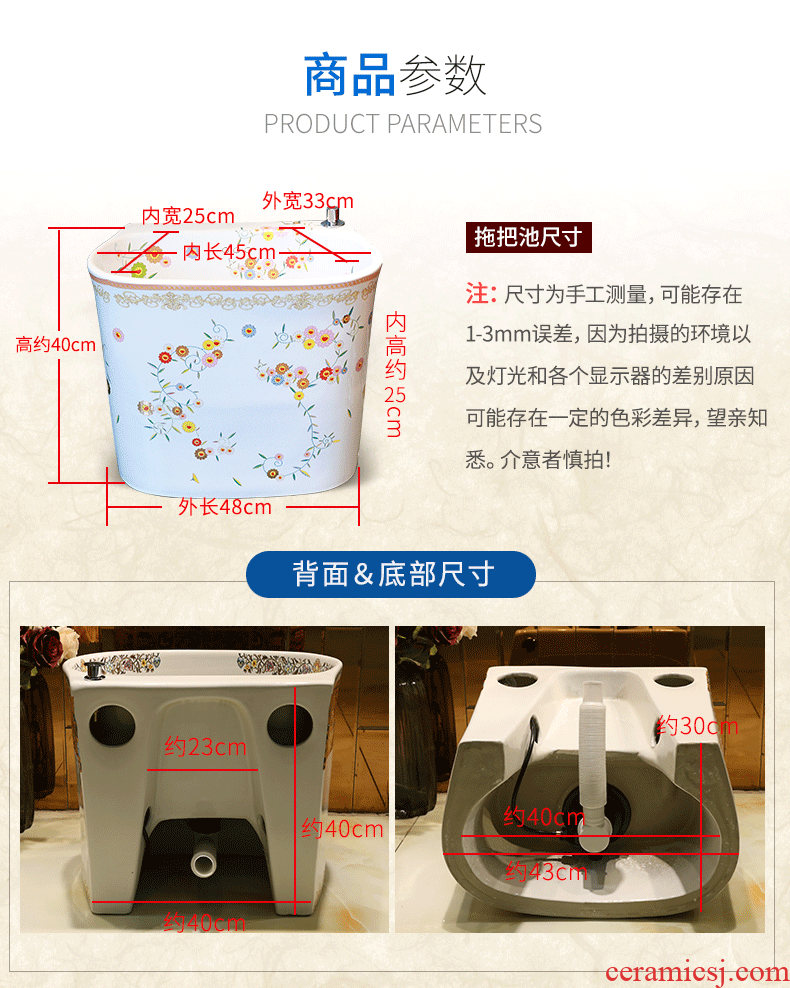 商品参数
PRODUCT PARAMETERS

内宽25cm
外宽33cm
内长45cm
高约40cm
内高约25cm
外长48cm

拖把池尺寸

注：尺寸为手工测量，可能存在1-3mm误差，因为拍摄的环境以及灯光和各个显示器的差别原因可能存在一定的色彩差异，望亲知悉。介意者慎拍！

背面＆底部尺寸

约23cm
约40cm
约40cm
约30cm
约40cm
约43cm

ceramicsj.com