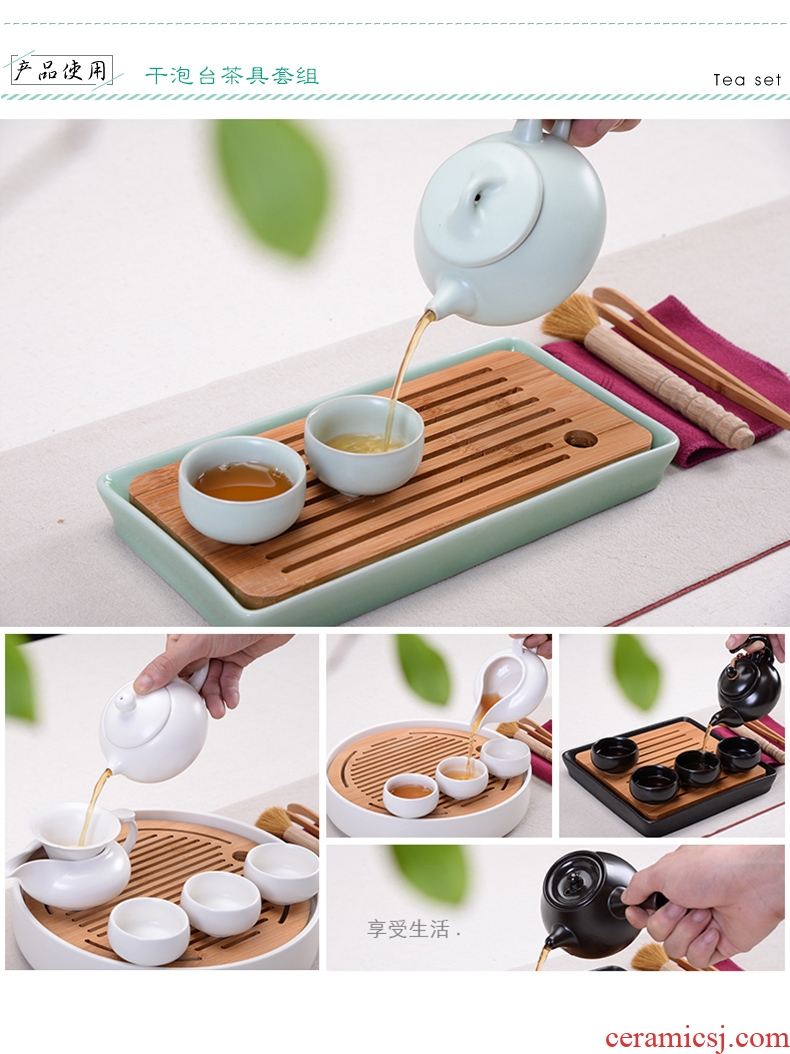 产品使用

干泡台茶具套组

Tea set

享受生活.

ceramicsj.com