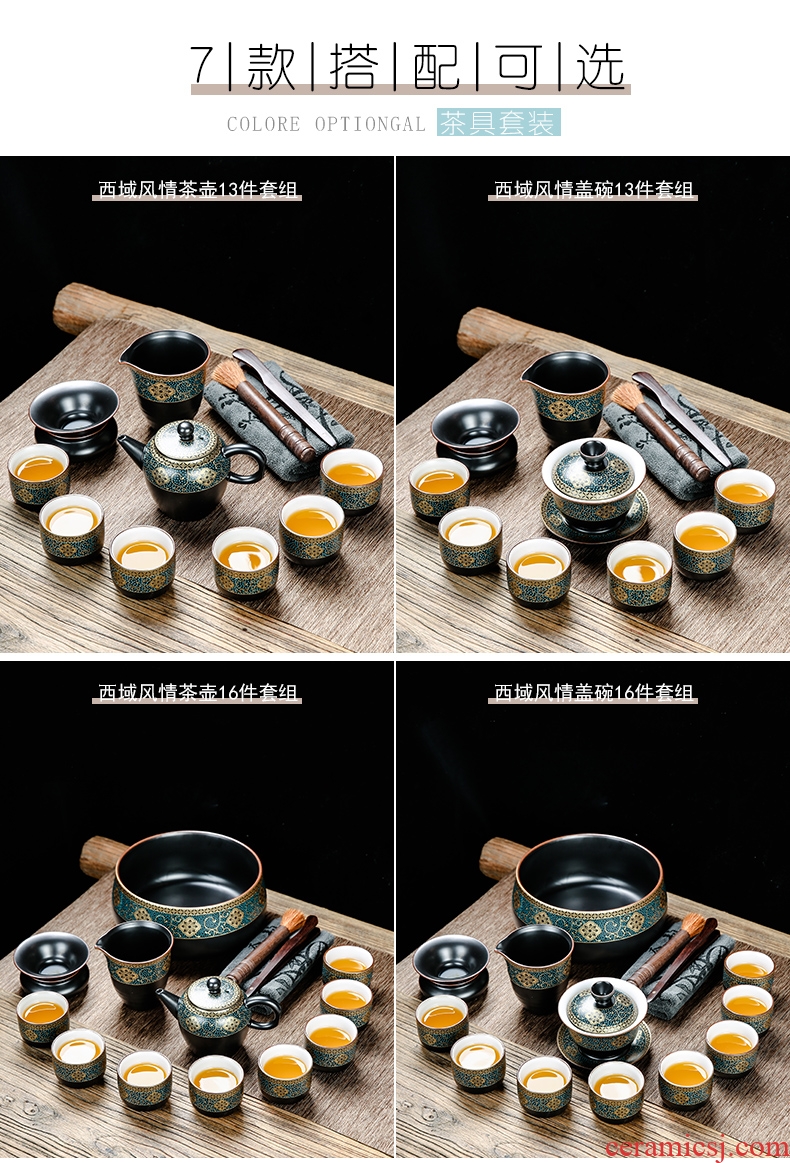 7|款|搭|配|可|选

COLORE OPTIONGAL 茶具套装

西域风情茶壶13件套组

西域风情盖碗13件套组

西域风情茶壶16件套组

西域风情盖碗16件套组

ceramicsj.com