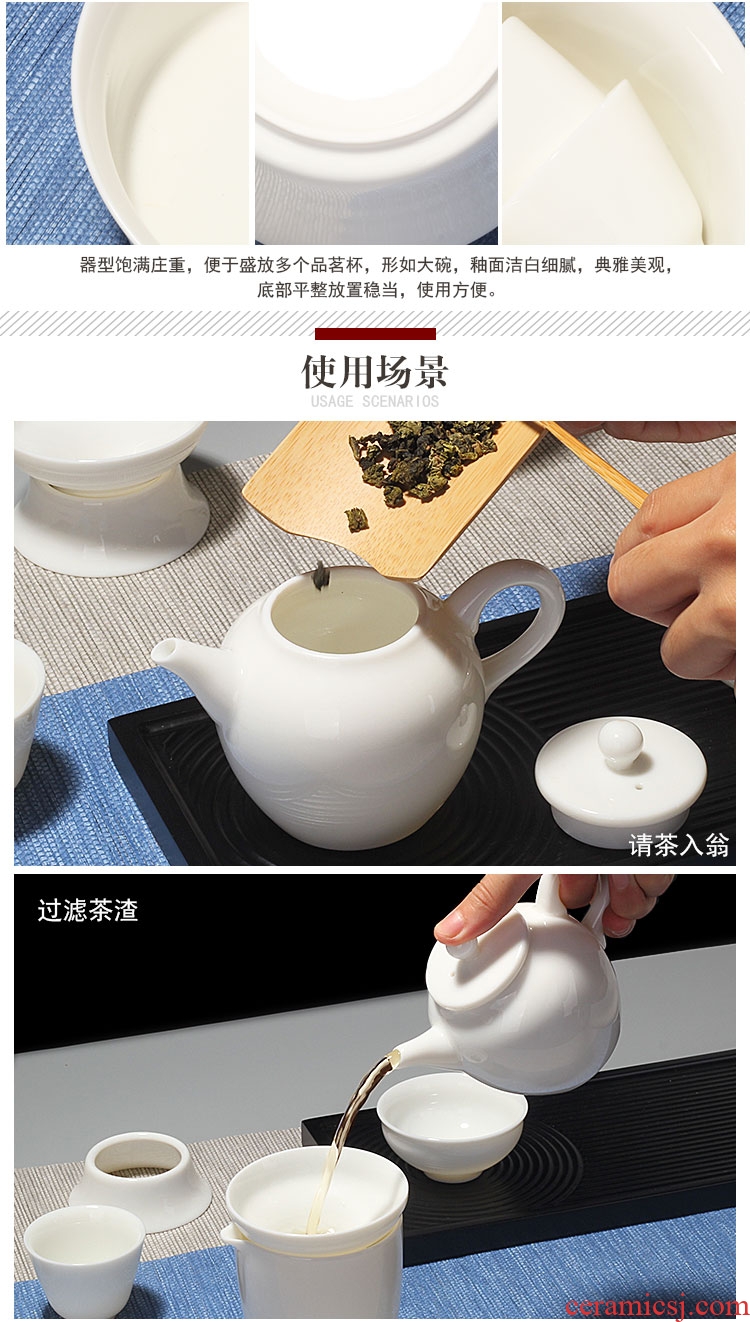 器型饱满庄重，便于盛放多个品茗杯，形如大碗，釉面洁白细腻，典雅美观，底部平整放置稳当，使用方便。

使用场景
USAGE SCENARIOS

请茶入翁

过滤茶渣

ceramicsj.com