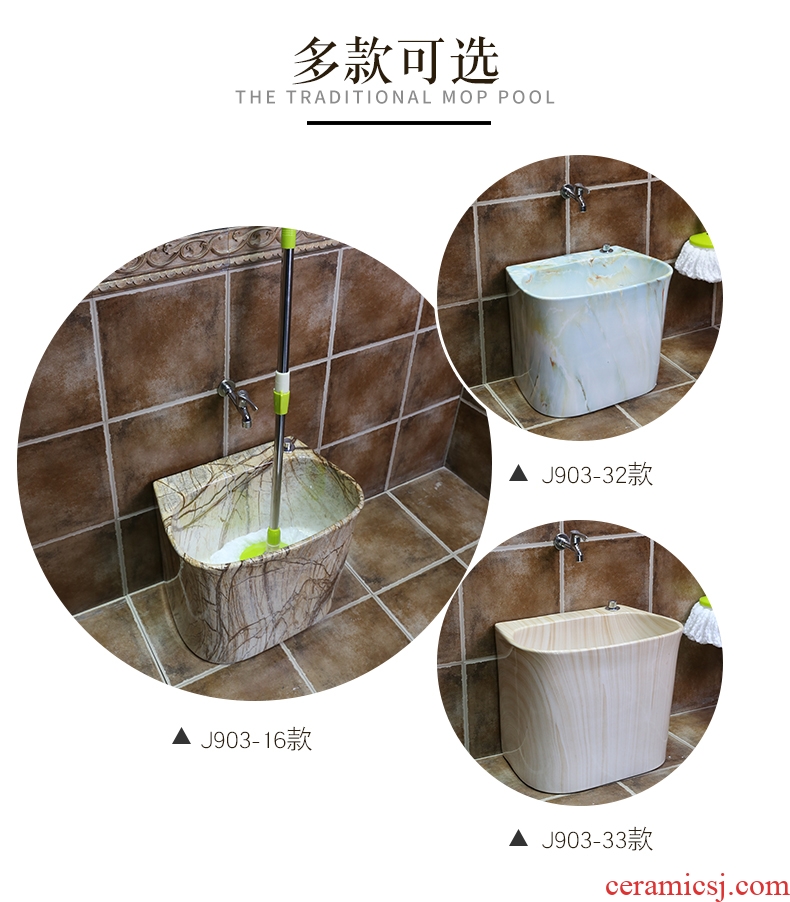 多款可选
THE TRADITIONAL MOP POOL

▲ J903-32款

▲ J903-16款

▲ J903-33款

ceramicsj.com