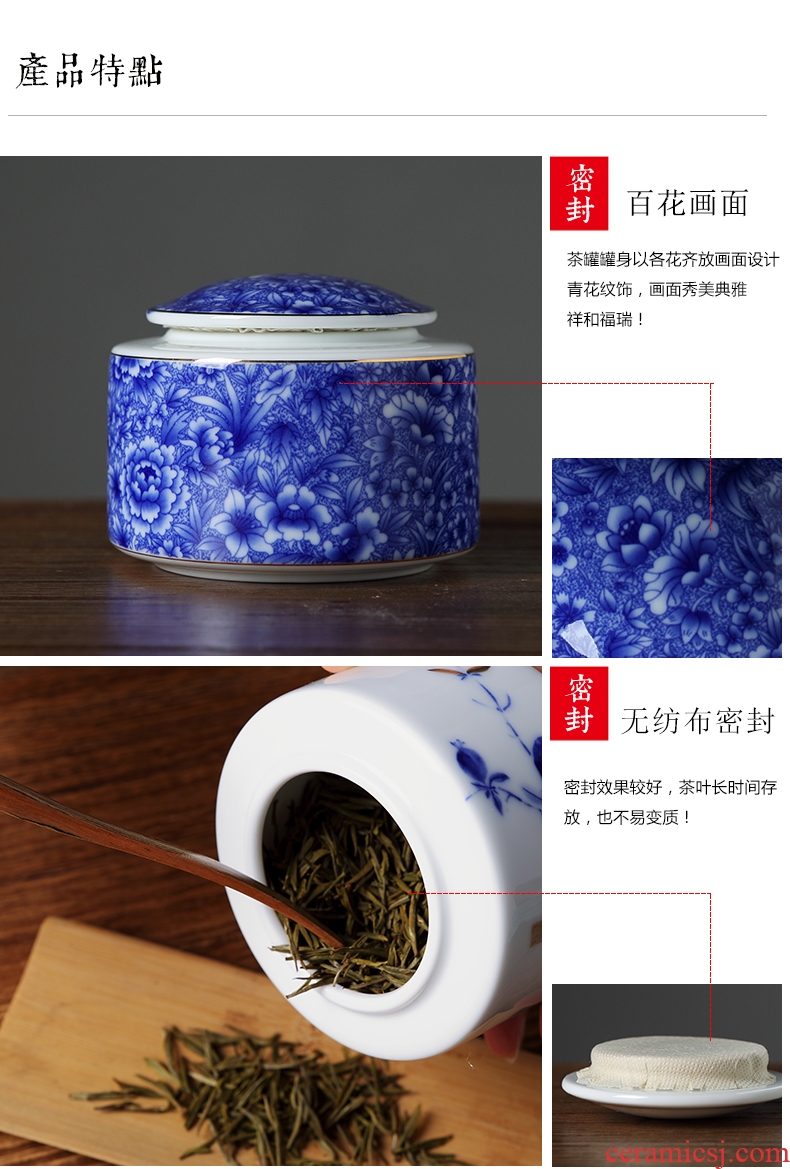 產品特點

密封

百花画面

茶罐罐身以各花齐放画面设计青花纹饰，画面秀美典雅祥和福瑞！

密封

无纺布密封

密封效果较好，茶叶长时间存放，也不易变质！

ceramicsj.com