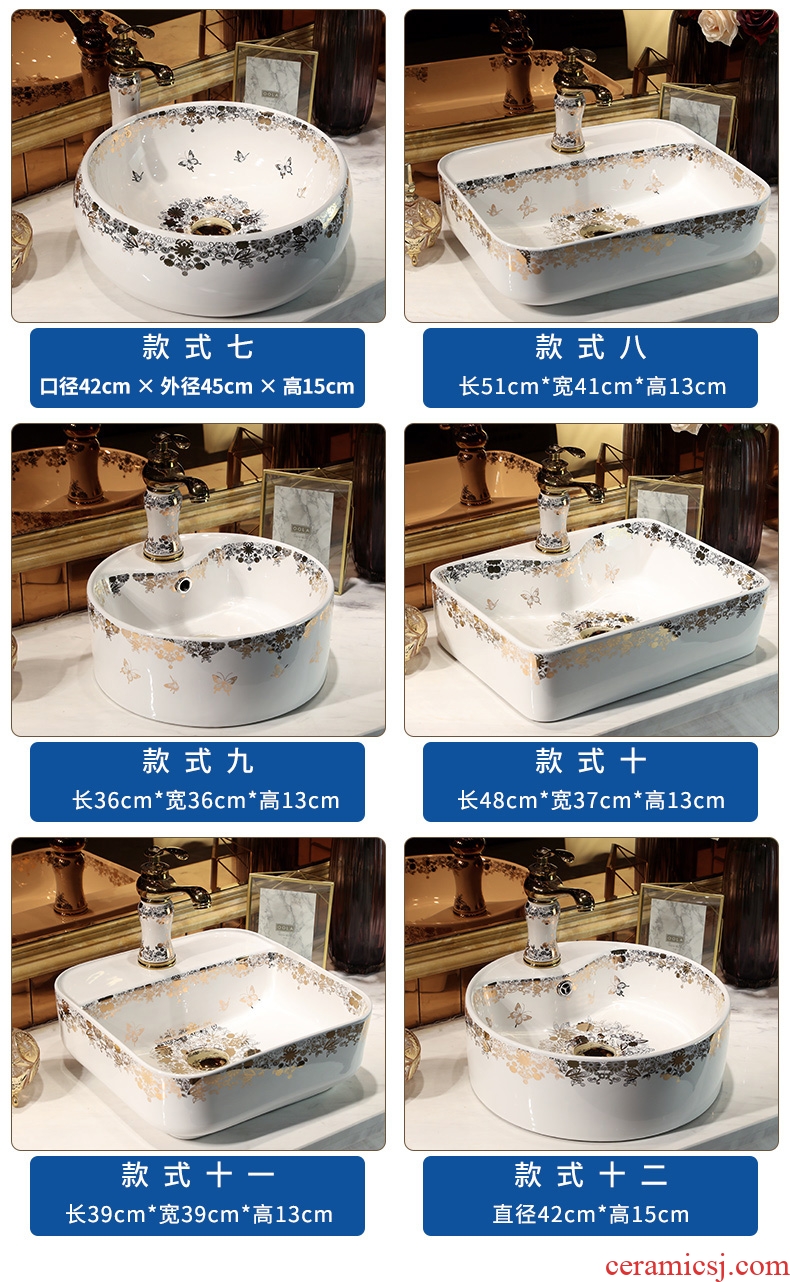 款式七
口径42cm × 外径45cm × 高15cm

款式八
长51cm*宽41cm*高13cm

款式九
长36cm*宽36cm*高13cm

款式十
长48cm*宽37cm*高13cm

款式十一
长39cm*宽39cm*高13cm

款式十二
直径42cm*高15cm

ceramicsj.com