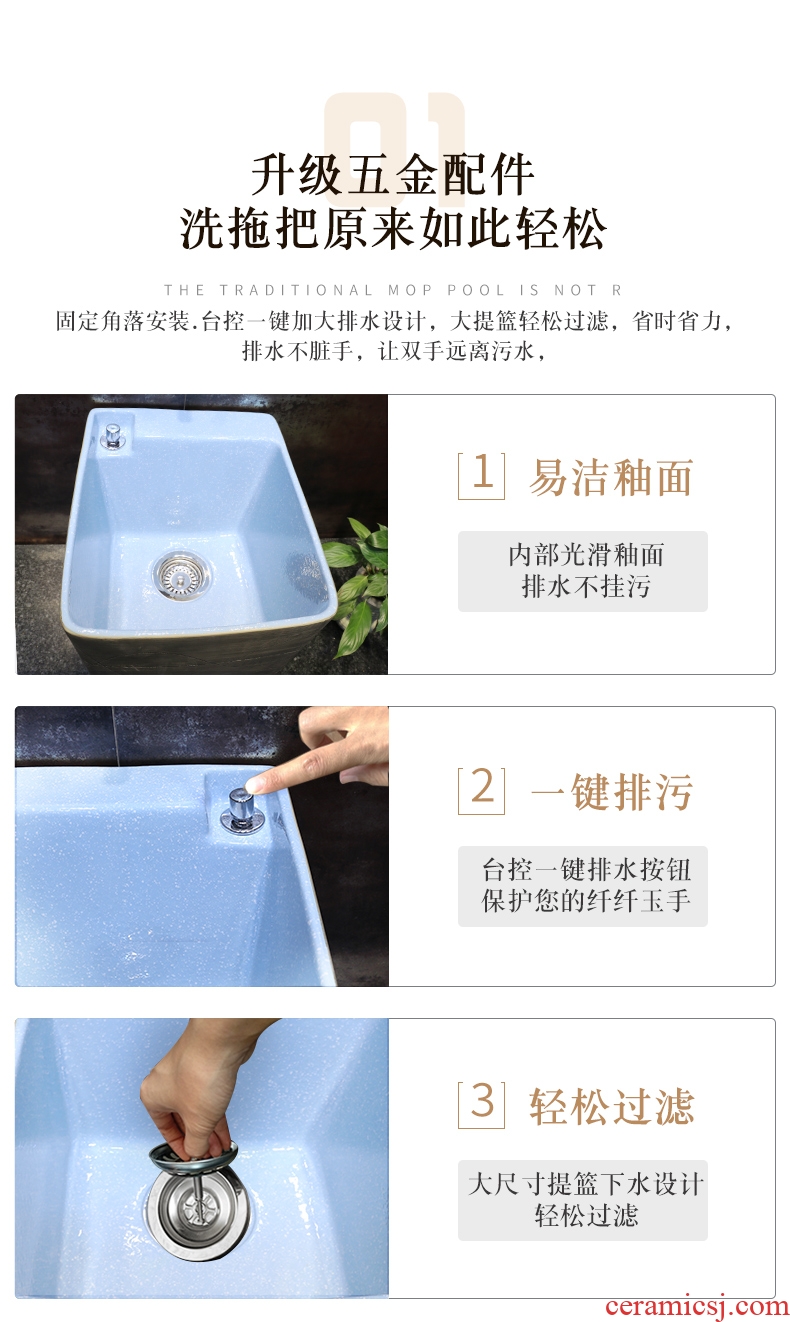 01

升级五金配件
洗拖把原来如此轻松

THE TRADITIONAL MOP POOL IS NOT R

固定角落安装.台控一键加大排水设计，大提篮轻松过滤，省时省力，排水不脏手，让双手远离污水，

1 易洁釉面

内部光滑釉面
排水不挂污

2 一键排污

台控一键排水按钮
保护您的纤纤玉手

3 轻松过滤

大尺寸提篮下水设计
轻松过滤

ceramicsj.com