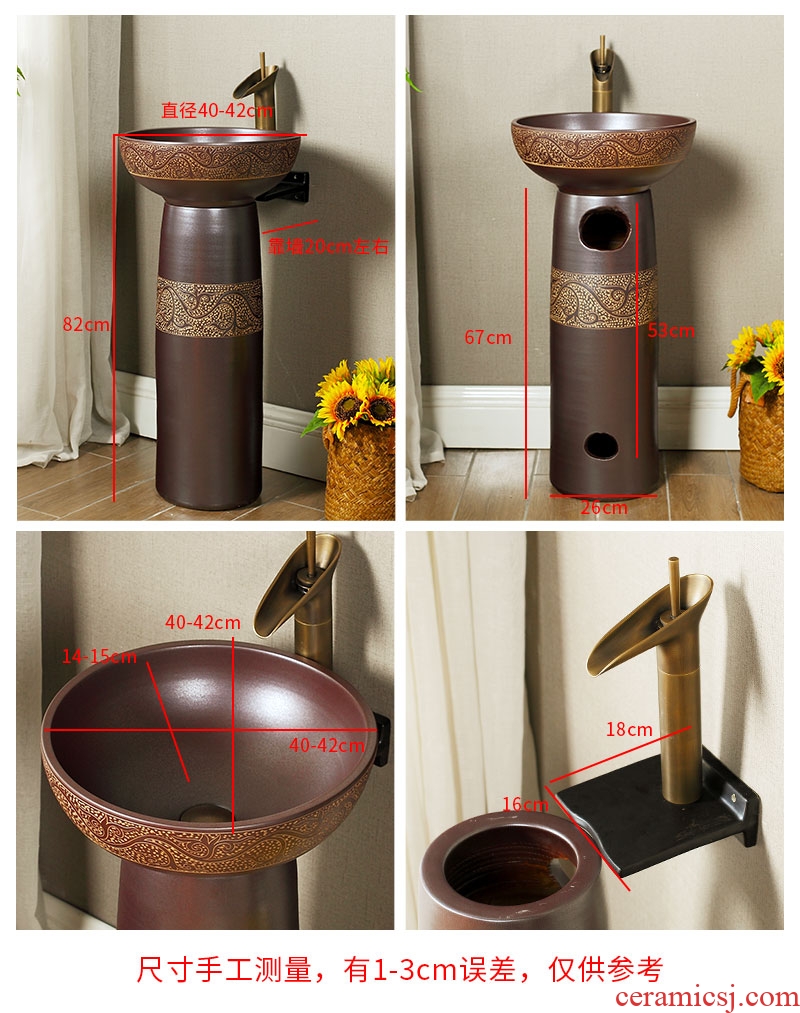 直径40-42cm

靠墙20cm左右

82cm

67cm

53cm

26cm

40-42cm

14-15cm

40-42cm

18cm

16cm

尺寸手工测量，有1-3cm误差，仅供参考

ceramicsj.com