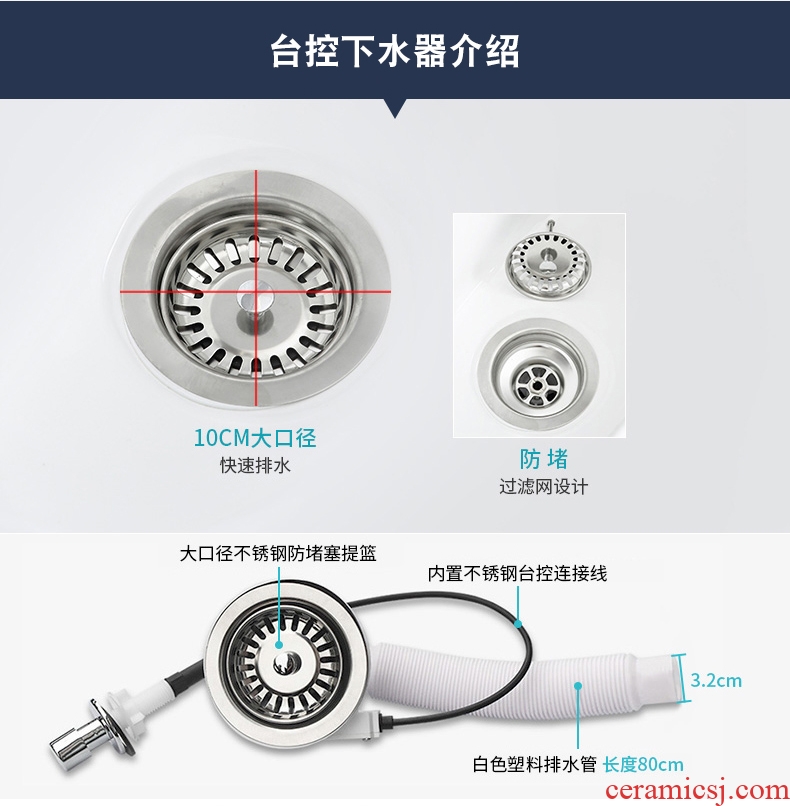 台控下水器介绍

10CM大口径
快速排水

防 堵
过滤网设计

大口径不锈钢防堵塞提篮

内置不锈钢台控连接线

3.2cm

白色塑料排水管 长度80cm

ceramicsj.com