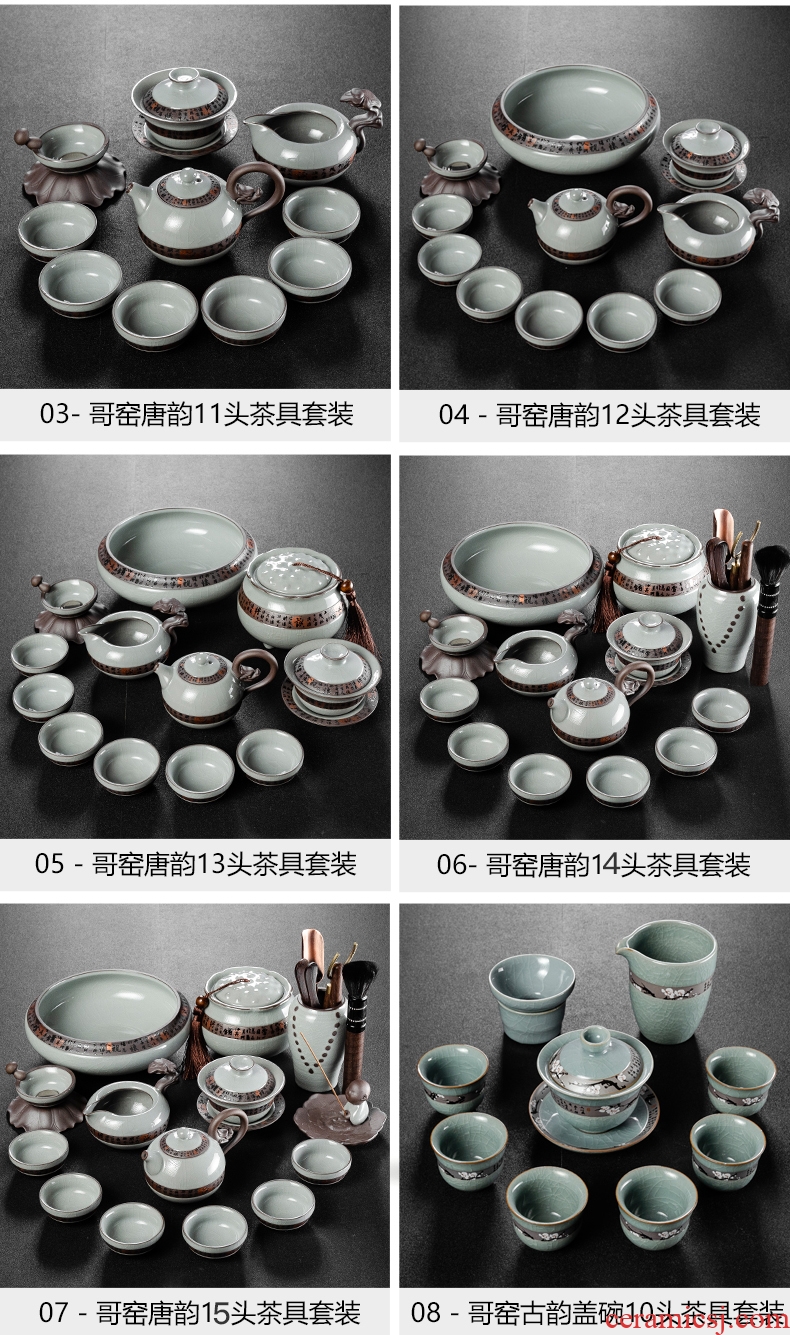 03- 哥窑唐韵11头茶具套装

04 - 哥窑唐韵12头茶具套装

05 - 哥窑唐韵13头茶具套装

06- 哥窑唐韵14头茶具套装

07 - 哥窑唐韵15头茶具套装

08 - 哥窑古韵盖碗10头茶具套装

ceramicsj.com