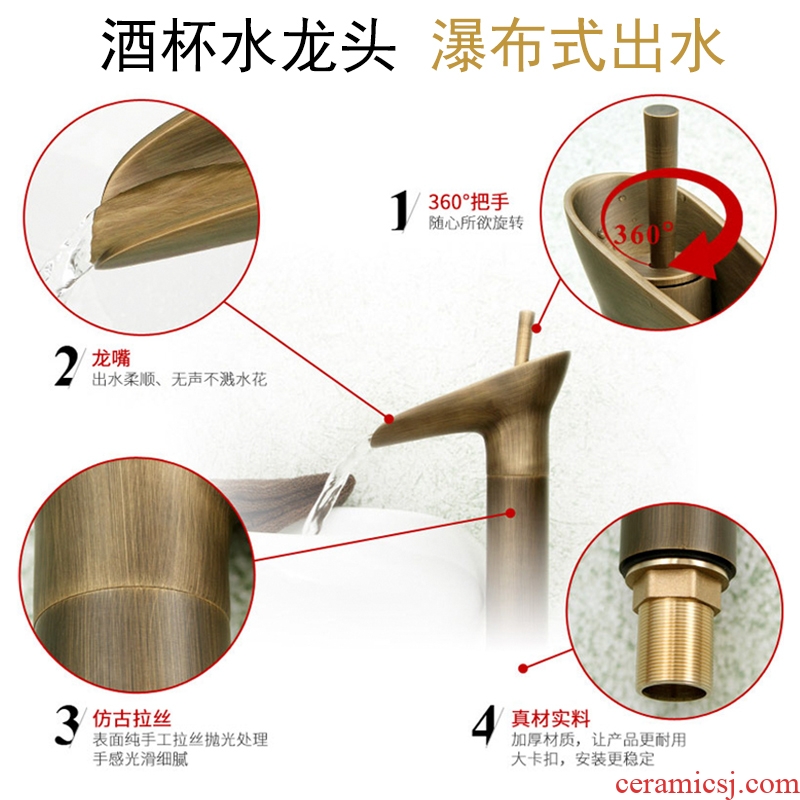 酒杯水龙头 瀑布式出水

1 360°把手
随心所欲旋转

360°

2 龙嘴
出水柔顺、无声不溅水花

3 仿古拉丝
表面纯手工拉丝抛光处理
手感光滑细腻

4 真材实料
加厚材质，让产品更耐用
大卡扣，安装更稳定

ceramicsj.com