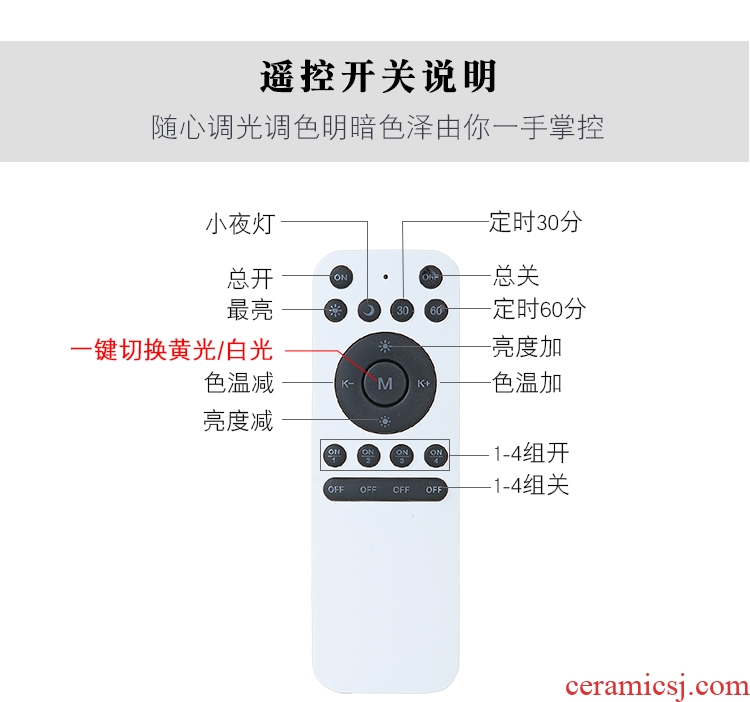 遥控开关说明

随心调光调色明暗色泽由你一手掌控

小夜灯

定时30分

总开

ON

OFF

总关

最亮

30

60

定时60分

一键切换黄光/白光

亮度加

色温减

K-

M

K+

色温加

亮度减

ON 1

ON 2

ON 3

ON 4

1-4组开

OFF

OFF

OFF

OFF

1-4组关

ceramicsj.com