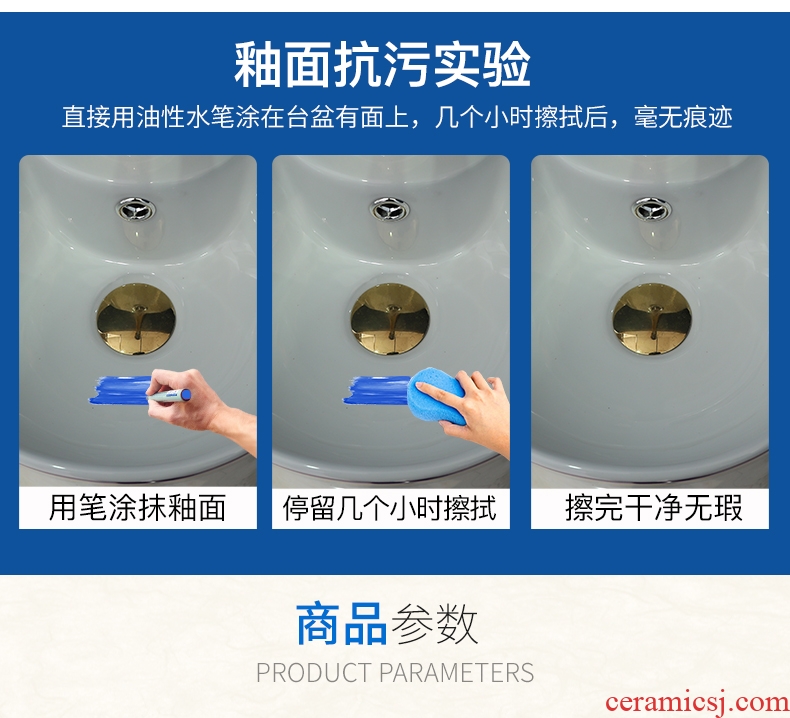 釉面抗污实验

直接用油性水笔涂在台盆有面上，几个小时擦拭后，毫无痕迹

用笔涂抹釉面

停留几个小时擦拭

擦完干净无瑕

商品参数

PRODUCT PARAMETERS

ceramicsj.com