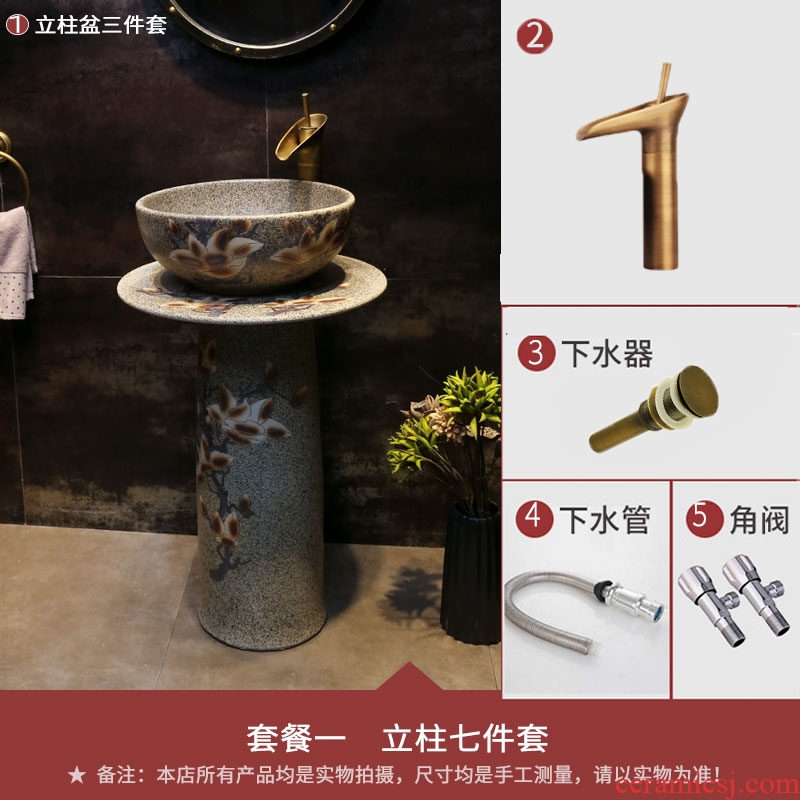 ① 立柱盆三件套

2

3 下水器

4 下水管

5 角阀

套餐一 立柱七件套

★ 备注：本店所有产品均是实物拍摄，尺寸均是手工测量，请以实物为准！

ceramicsj.com