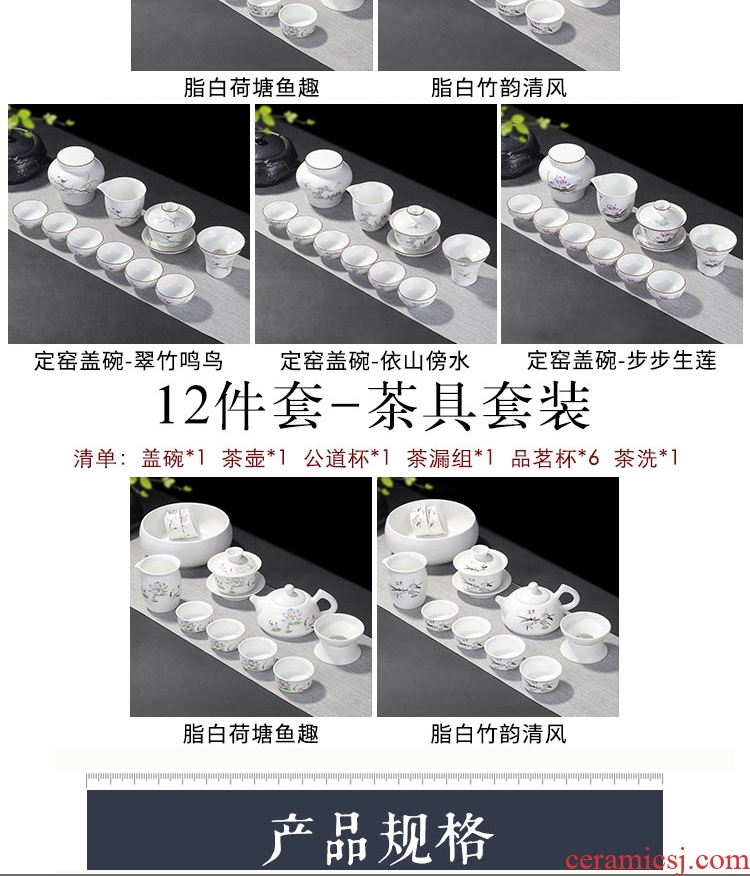 脂白荷塘鱼趣 脂白竹韵清风

定窑盖碗-翠竹鸣鸟 定窑盖碗-依山傍水 定窑盖碗-步步生莲

12件套-茶具套装

清单：盖碗*1 茶壶*1 公道杯*1 茶漏组*1 品茗杯*6 茶洗*1

脂白荷塘鱼趣 脂白竹韵清风

产品规格

ceramicsj.com