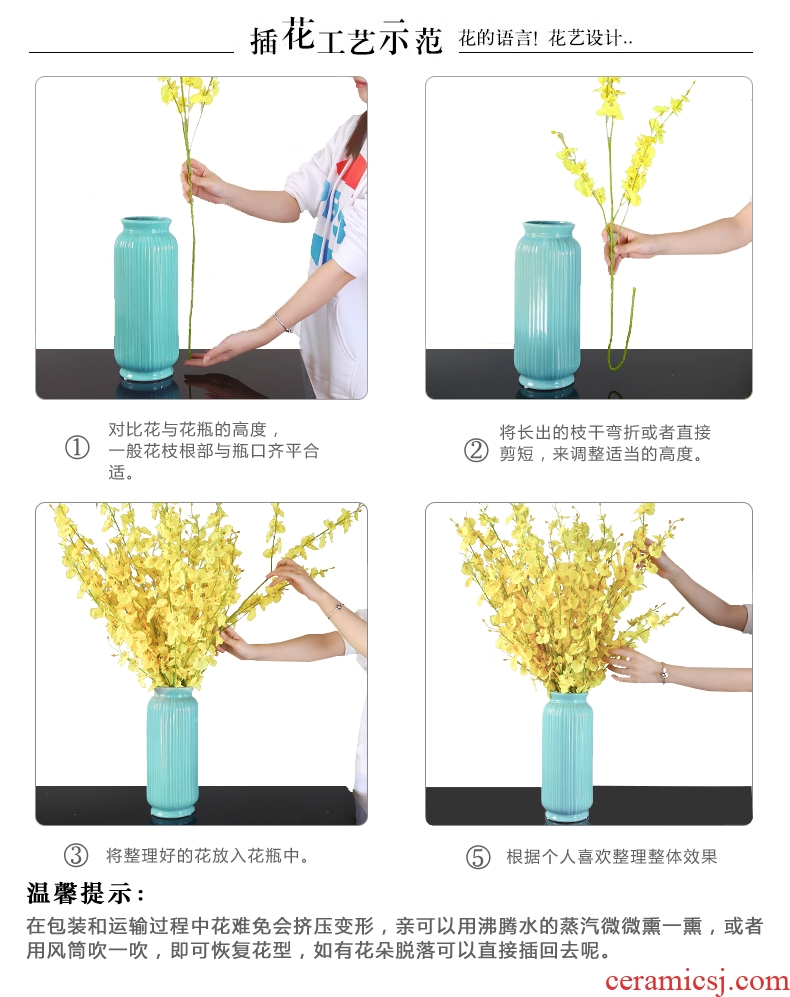 插花工艺示范 花的语言！花艺设计..

① 对比花与花瓶的高度，一般花枝根部与瓶口齐平合适。

② 将长出的枝干弯折或者直接剪短，来调整适当的高度。

③ 将整理好的花放入花瓶中。

⑤ 根据个人喜欢整理整体效果

温馨提示：

在包装和运输过程中花难免会挤压变形，亲可以用沸腾水的蒸汽微微熏一熏，或者用风筒吹一吹，即可恢复花型，如有花朵脱落可以直接插回去呢。

ceramicsj.com