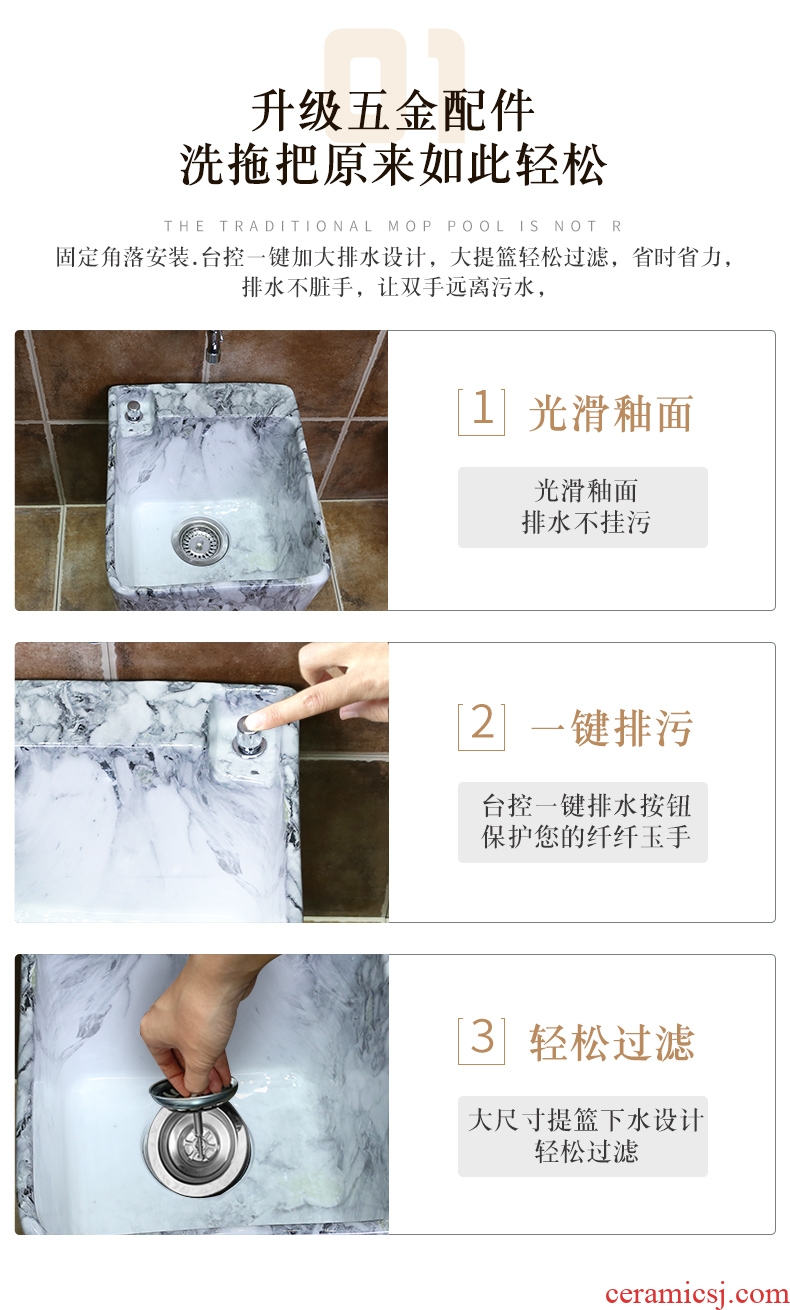 01

升级五金配件
洗拖把原来如此轻松

THE TRADITIONAL MOP POOL IS NOT R

固定角落安装.台控一键加大排水设计，大提篮轻松过滤，省时省力，排水不脏手，让双手远离污水，

1 光滑釉面

光滑釉面
排水不挂污

2 一键排污

台控一键排水按钮
保护您的纤纤玉手

3 轻松过滤

大尺寸提篮下水设计
轻松过滤

ceramicsj.com