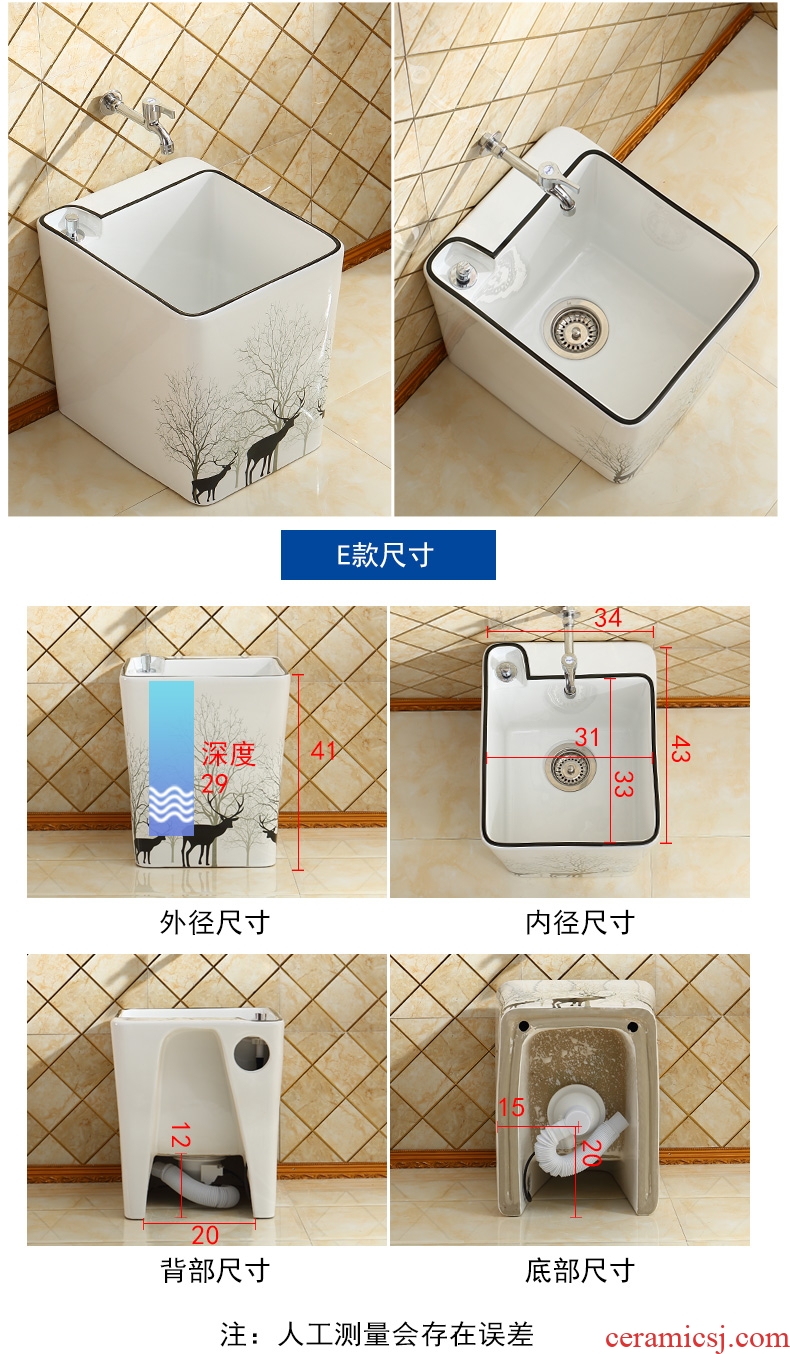 E款尺寸

深度
29
41

外径尺寸

34
31
33
43

内径尺寸

12
20

背部尺寸

15
20

底部尺寸

注：人工测量会存在误差

ceramicsj.com