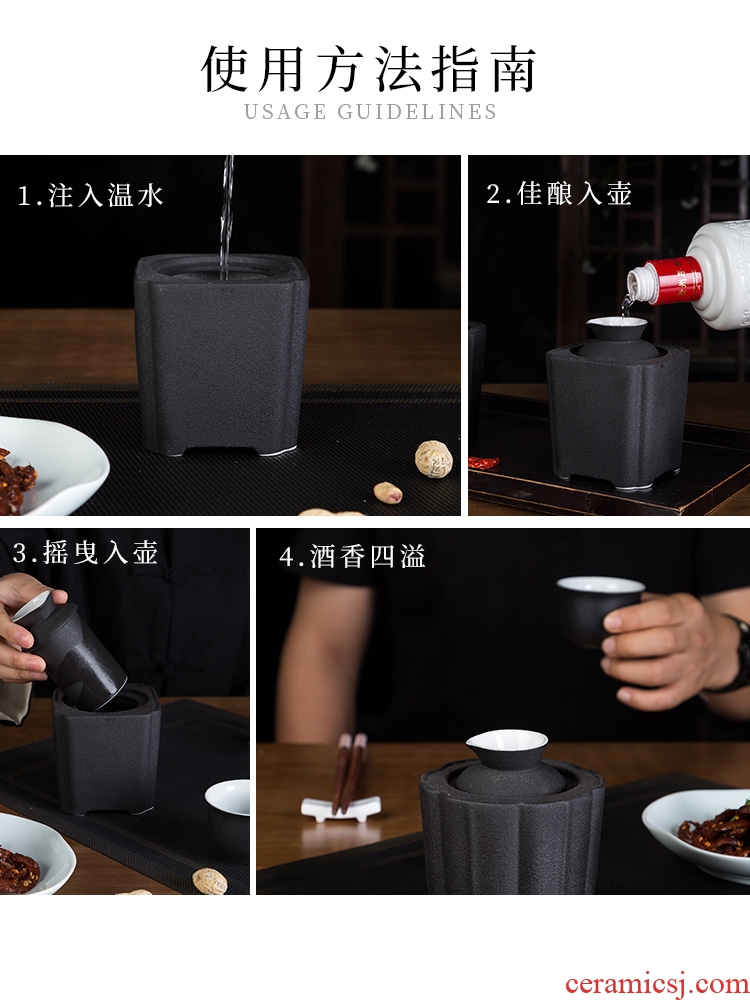 使用方法指南
USAGE GUIDELINES

1.注入温水

2.佳酿入壶

3.摇曳入壶

4.酒香四溢

ceramicsj.com