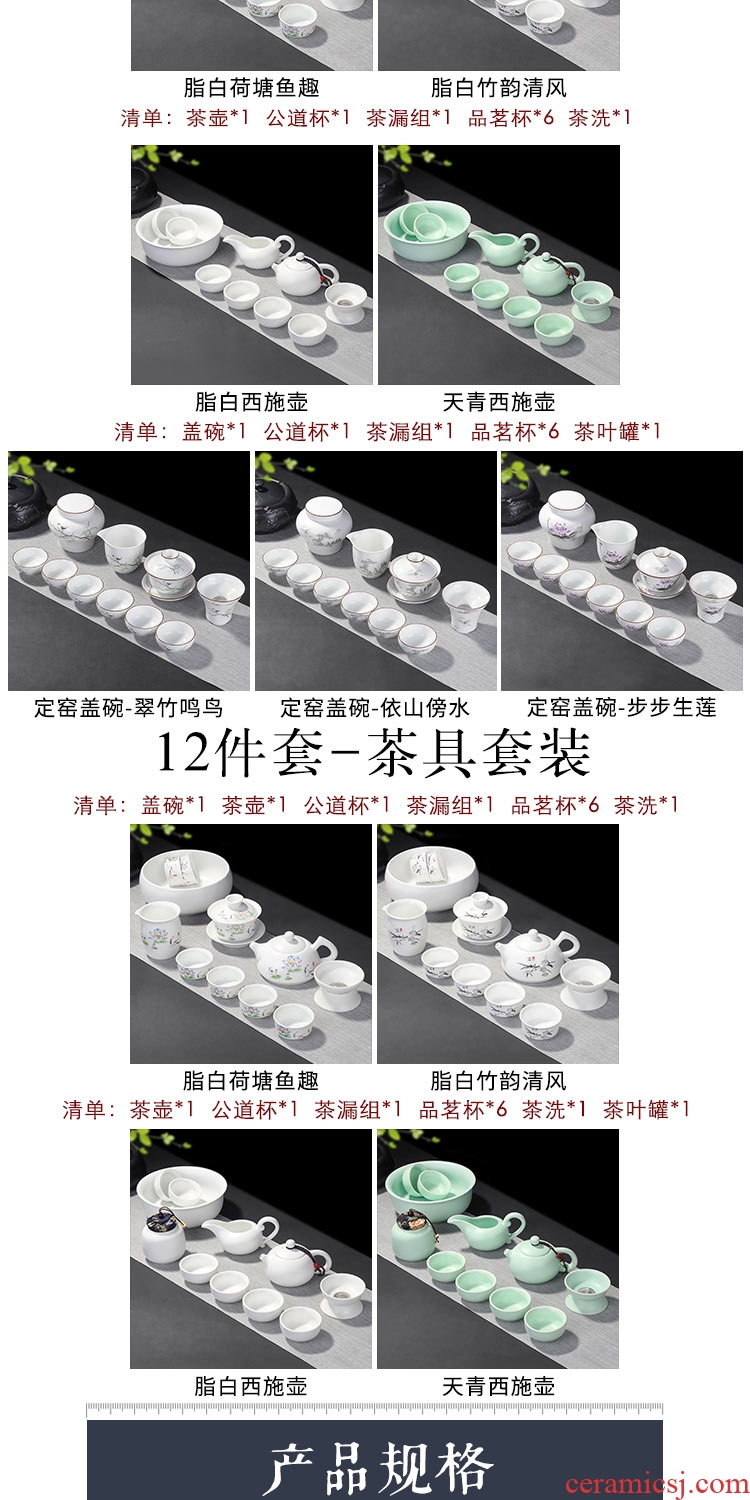 脂白荷塘鱼趣　脂白竹韵清风

清单：茶壶*1 公道杯*1 茶漏组*1 品茗杯*6 茶洗*1

脂白西施壶　天青西施壶

清单：盖碗*1 公道杯*1 茶漏组*1 品茗杯*6 茶叶罐*1

定窑盖碗-翠竹鸣鸟　定窑盖碗-依山傍水　定窑盖碗-步步生莲

12件套-茶具套装

清单：盖碗*1 茶壶*1 公道杯*1 茶漏组*1 品茗杯*6 茶洗*1

脂白荷塘鱼趣　脂白竹韵清风

清单：茶壶*1 公道杯*1 茶漏组*1 品茗杯*6 茶洗*1 茶叶罐*1

脂白西施壶　天青西施壶

产品规格

ceramicsj.com