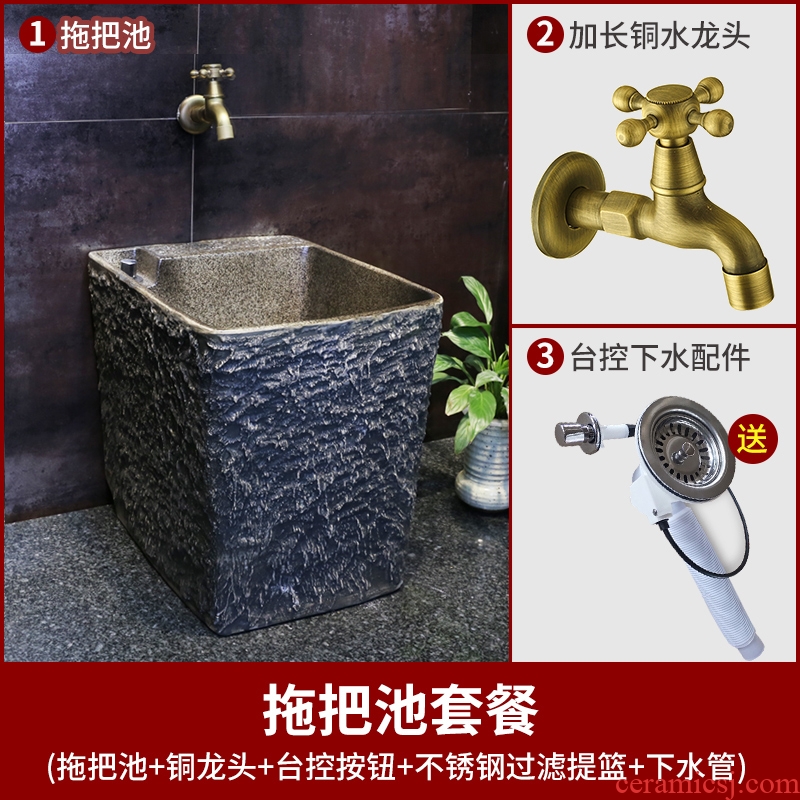 1 拖把池

2 加长铜水龙头

3 台控下水配件

送

拖把池套餐

(拖把池+铜龙头+台控按钮+不锈钢过滤提篮+下水管)

ceramicsj.com