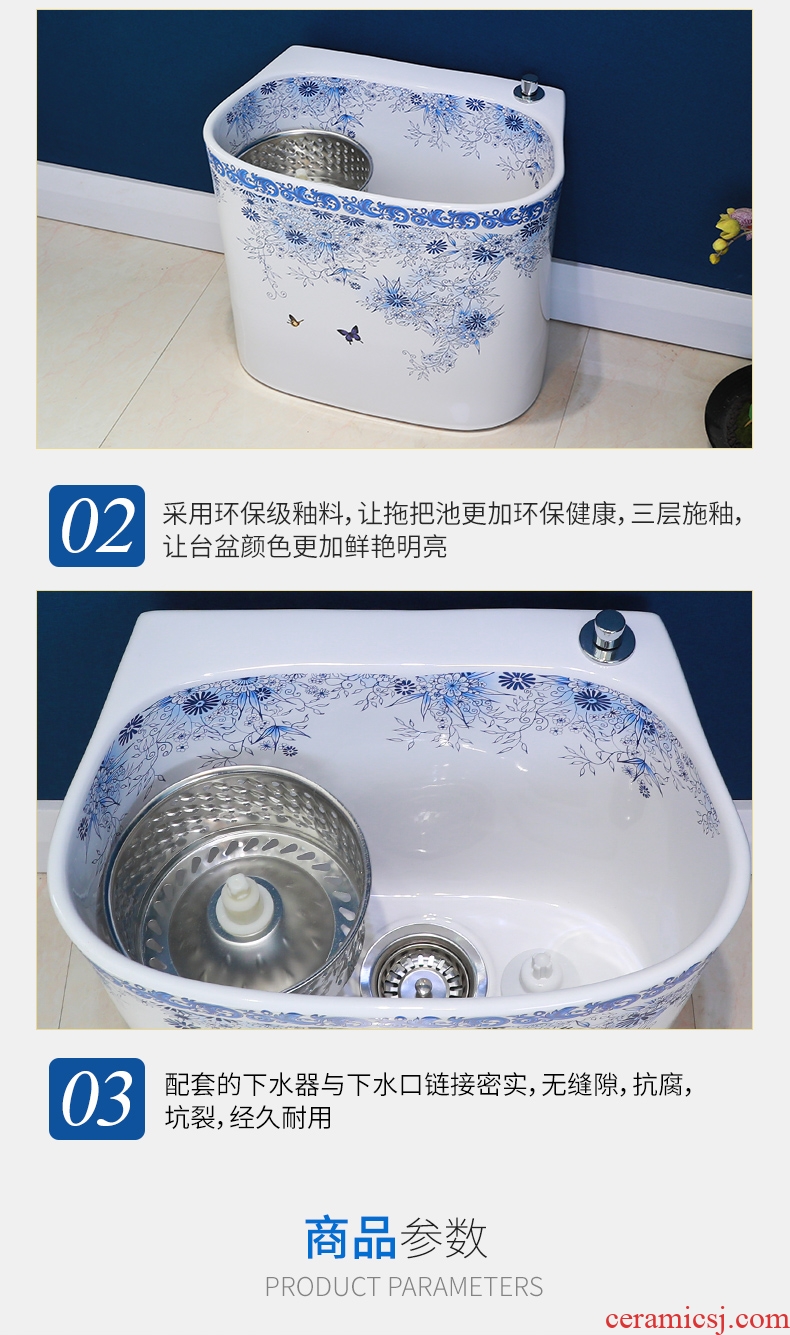 02

采用环保级釉料，让拖把池更加环保健康，三层施釉，让台盆颜色更加鲜艳明亮

03

配套的下水器与下水口链接密实，无缝隙，抗腐，坑裂，经久耐用

商品参数

PRODUCT PARAMETERS

ceramicsj.com