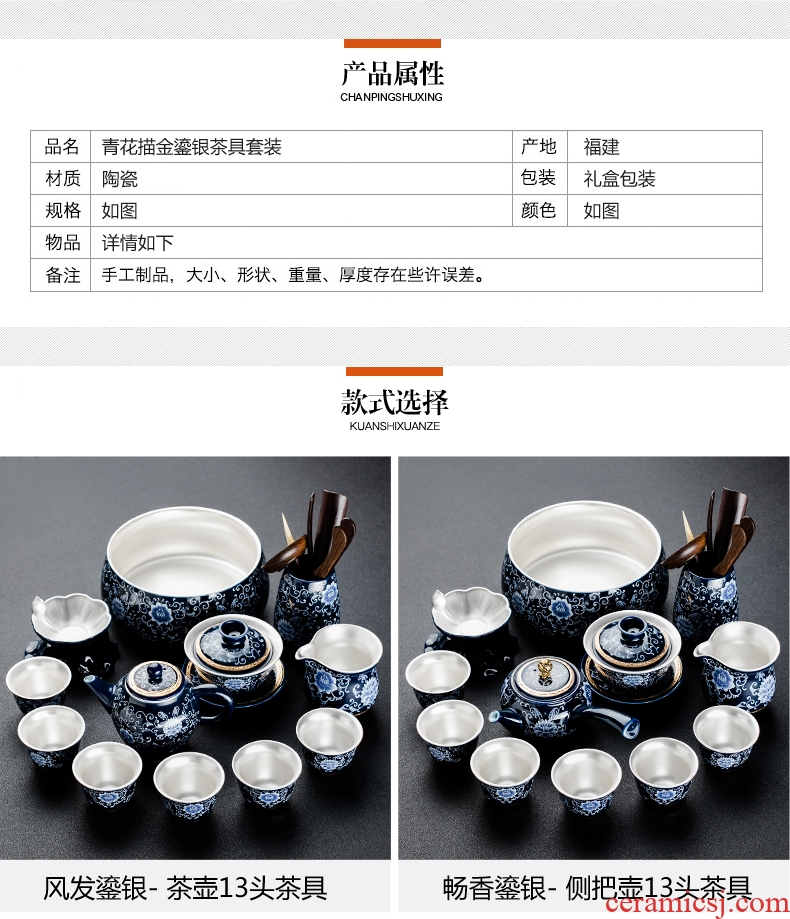 产品属性
CHANPINGSHUXING

| 品名 | 青花描金鎏银茶具套装 | 产地 | 福建 |
|---|---|---|---|
| 材质 | 陶瓷 | 包装 | 礼盒包装 |
| 规格 | 如图 | 颜色 | 如图 |
| 物品 | 详情如下 | | |
| 备注 | 手工制品，大小、形状、重量、厚度存在些许误差。 | | |

款式选择
KUANSHIXUANZE

风发鎏银- 茶壶13头茶具

畅香鎏银- 侧把壶13头茶具

ceramicsj.com