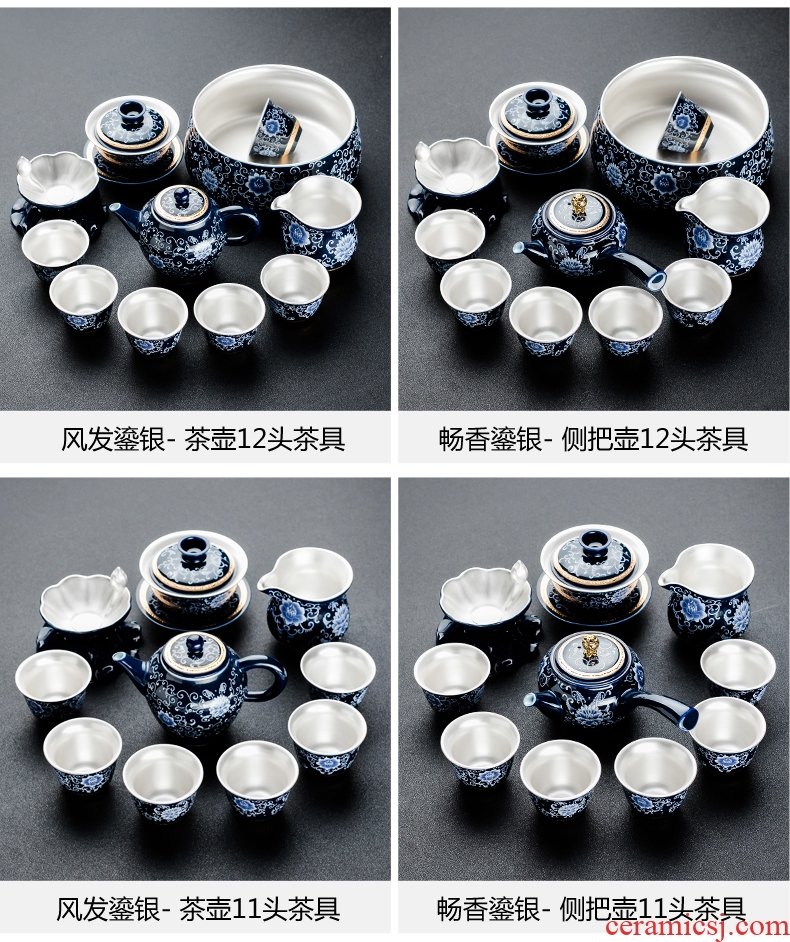 风发鎏银- 茶壶12头茶具

畅香鎏银- 侧把壶12头茶具

风发鎏银- 茶壶11头茶具

畅香鎏银- 侧把壶11头茶具

ceramicsj.com