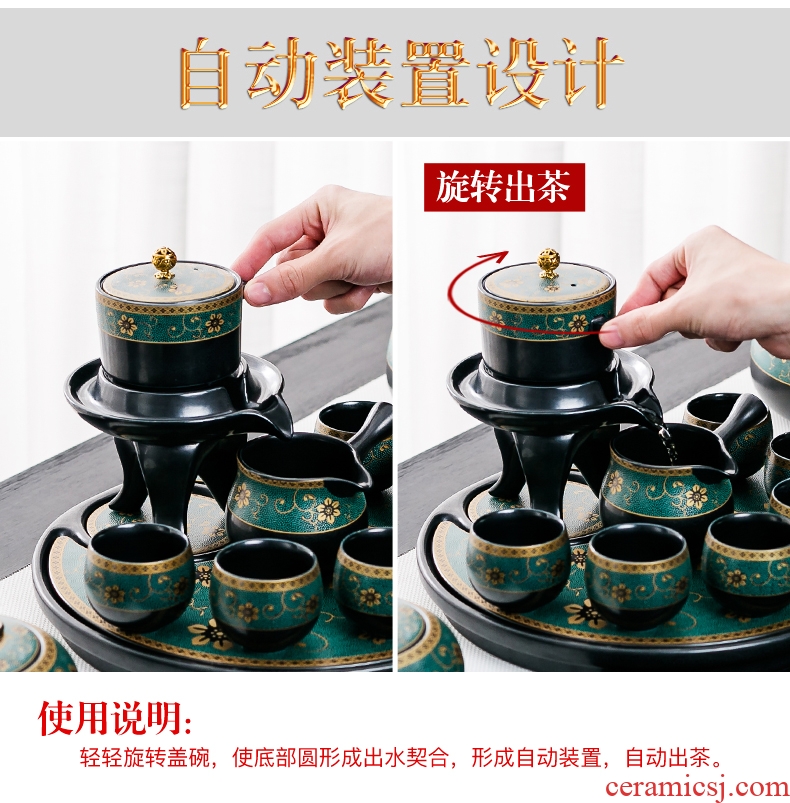 自动装置设计

旋转出茶

使用说明:

轻轻旋转盖碗，使底部圆形成出水契合，形成自动装置，自动出茶。

ceramicsj.com