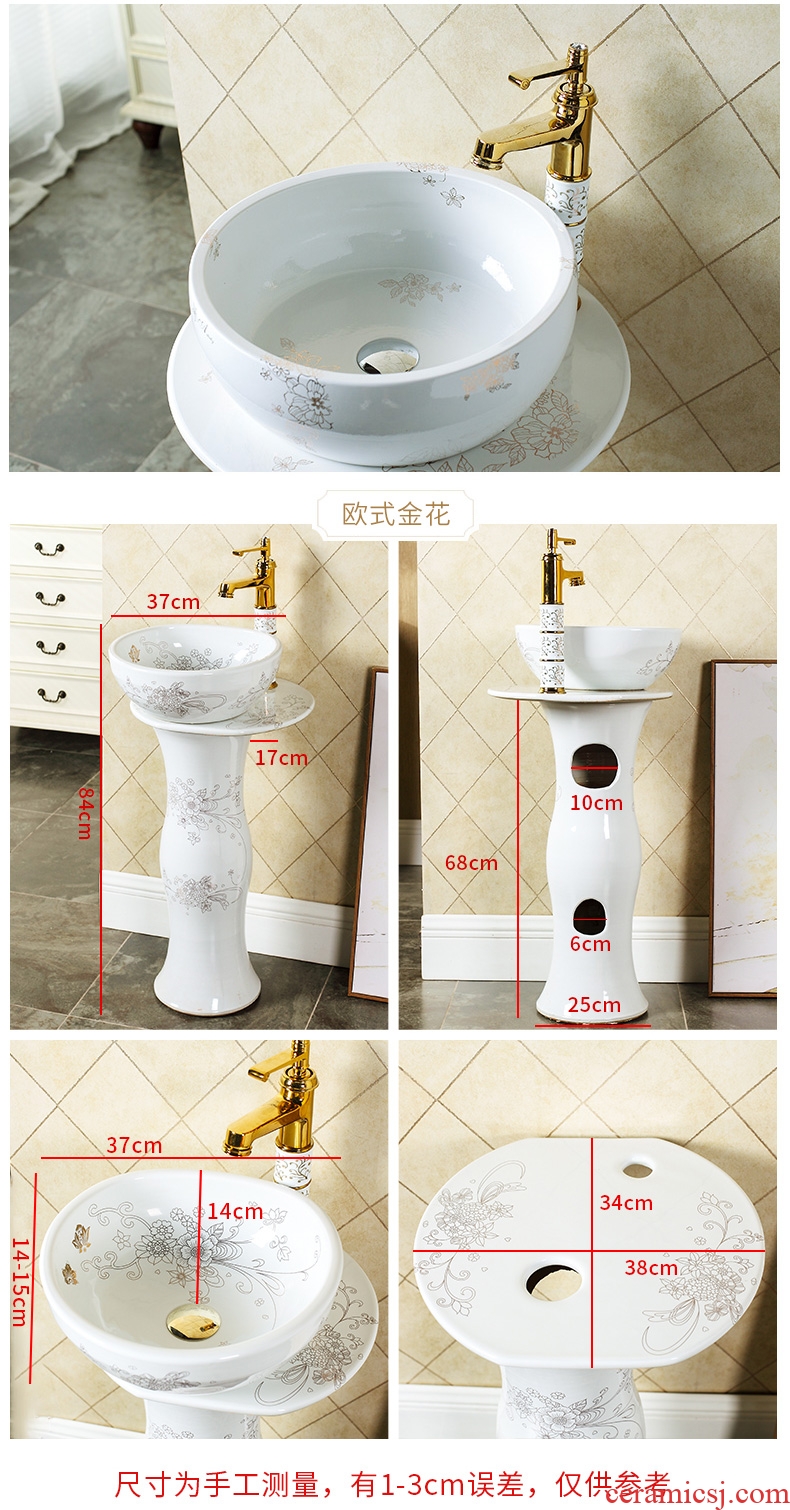 欧式金花

37cm

17cm

84cm

10cm

68cm

6cm

25cm

37cm

14cm

14-15cm

34cm

38cm

尺寸为手工测量，有1-3cm误差，仅供参考

ceramicsj.com