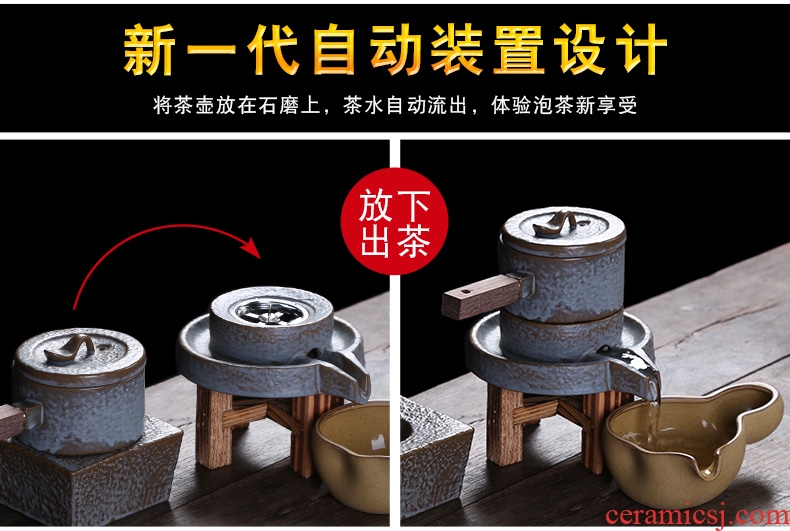 新一代自动装置设计

将茶壶放在石磨上，茶水自动流出，体验泡茶新享受

放下出茶

ceramicsj.com