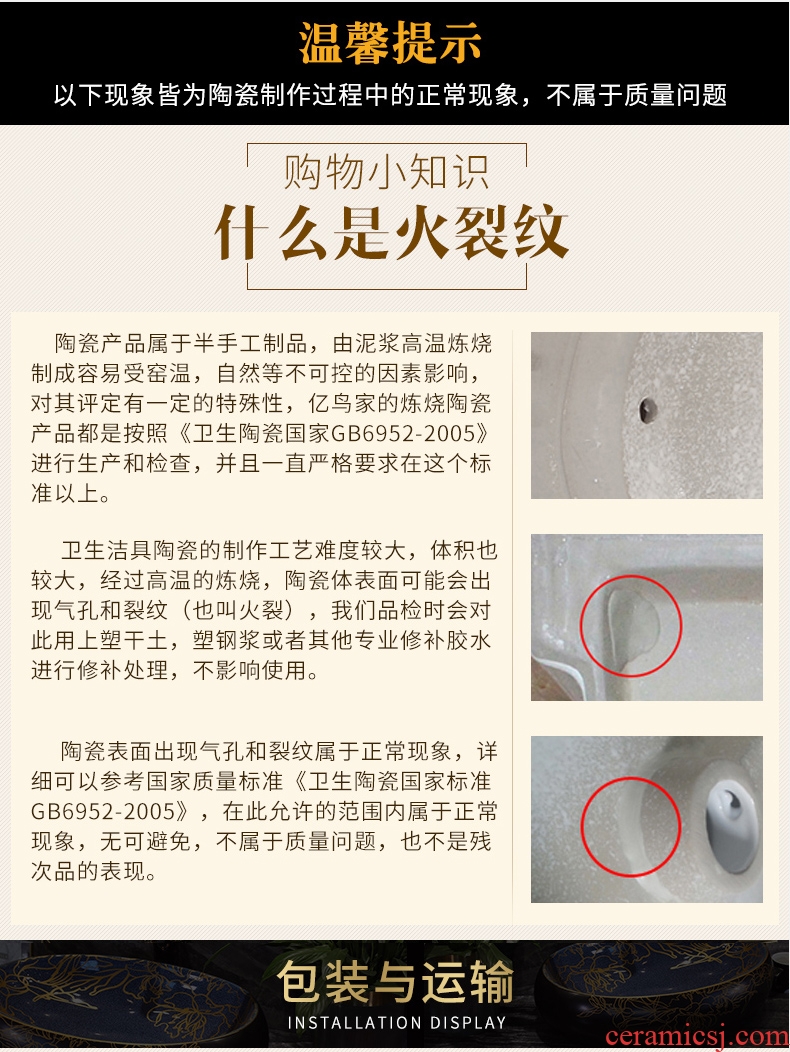 温馨提示

以下现象皆为陶瓷制作过程中的正常现象，不属于质量问题

购物小知识

什么是火裂纹

陶瓷产品属于半手工制品，由泥浆高温炼烧制成容易受窑温，自然等不可控的因素影响，对其评定有一定的特殊性，亿鸟家的炼烧陶瓷产品都是按照《卫生陶瓷国家GB6952-2005》进行生产和检查，并且一直严格要求在这个标准以上。

卫生洁具陶瓷的制作工艺难度较大，体积也较大，经过高温的炼烧，陶瓷体表面可能会出现气孔和裂纹（也叫火裂），我们品检时会对此用上塑干土，塑钢浆或者其他专业修补胶水进行修补处理，不影响使用。

陶瓷表面出现气孔和裂纹属于正常现象，详细可以参考国家质量标准《卫生陶瓷国家标准GB6952-2005》，在此允许的范围内属于正常现象，无可避免，不属于质量问题，也不是残次品的表现。

包装与运输

INSTALLATION DISPLAY

ceramicsj.com